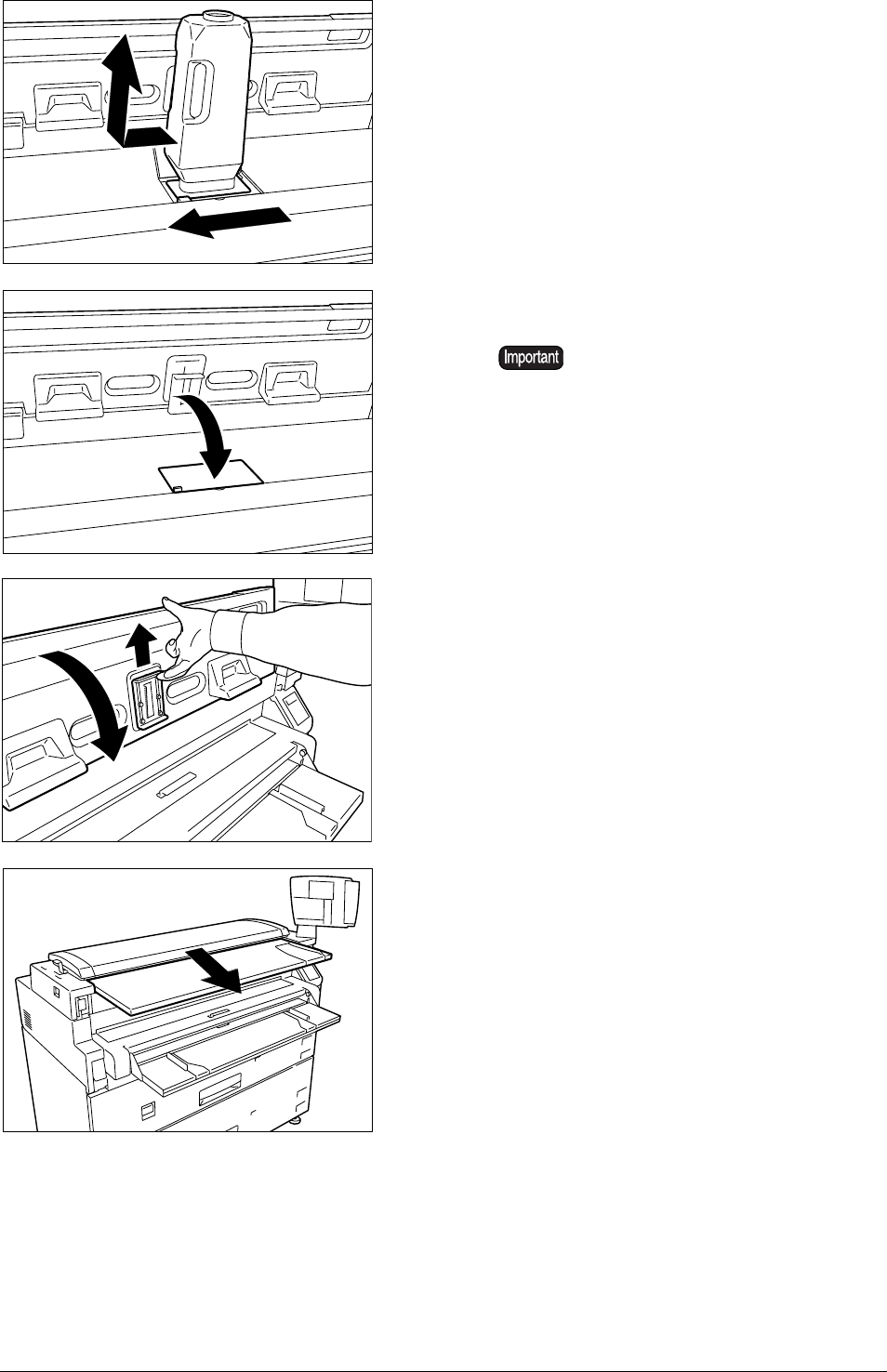 Important