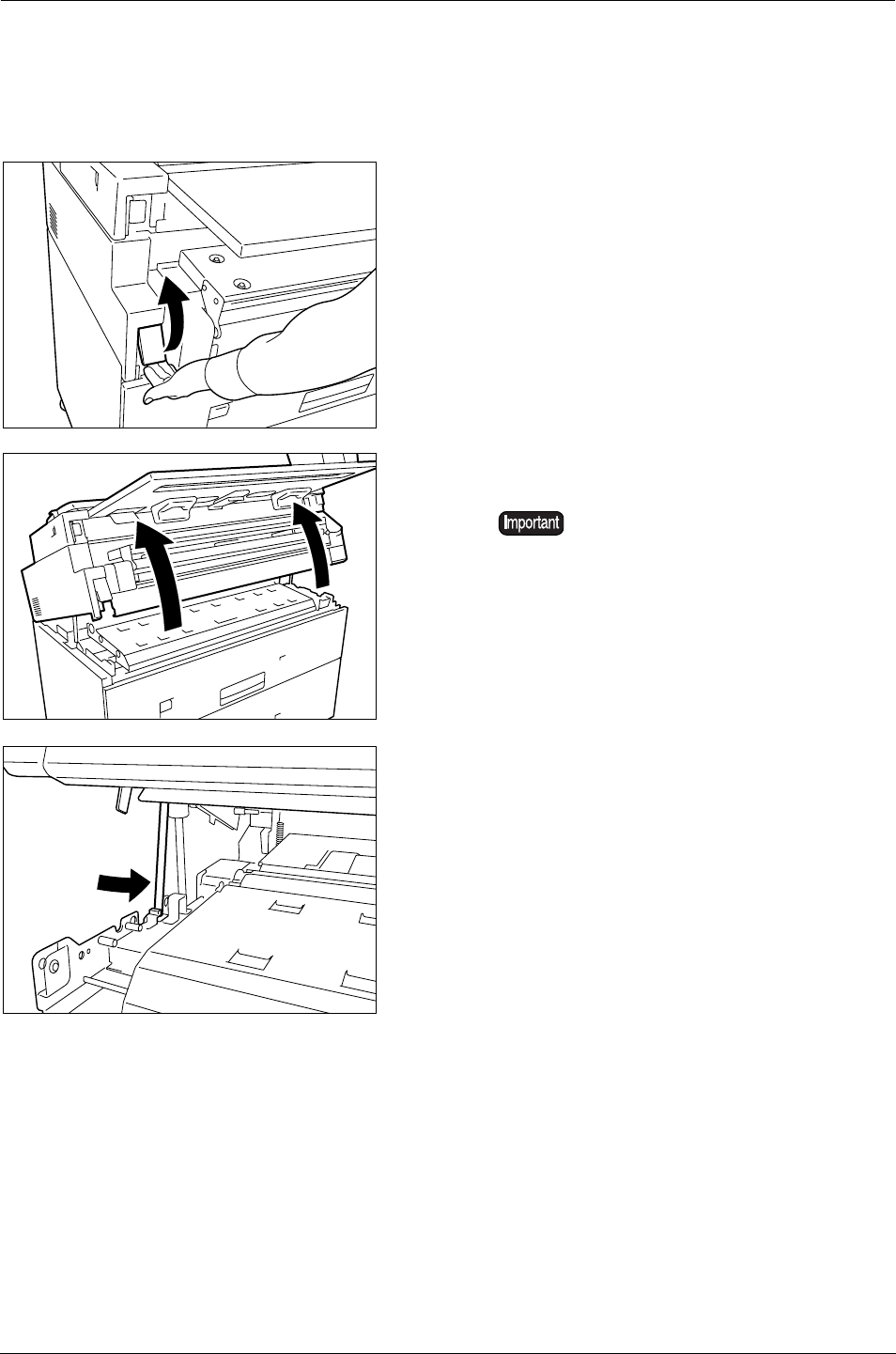 Important