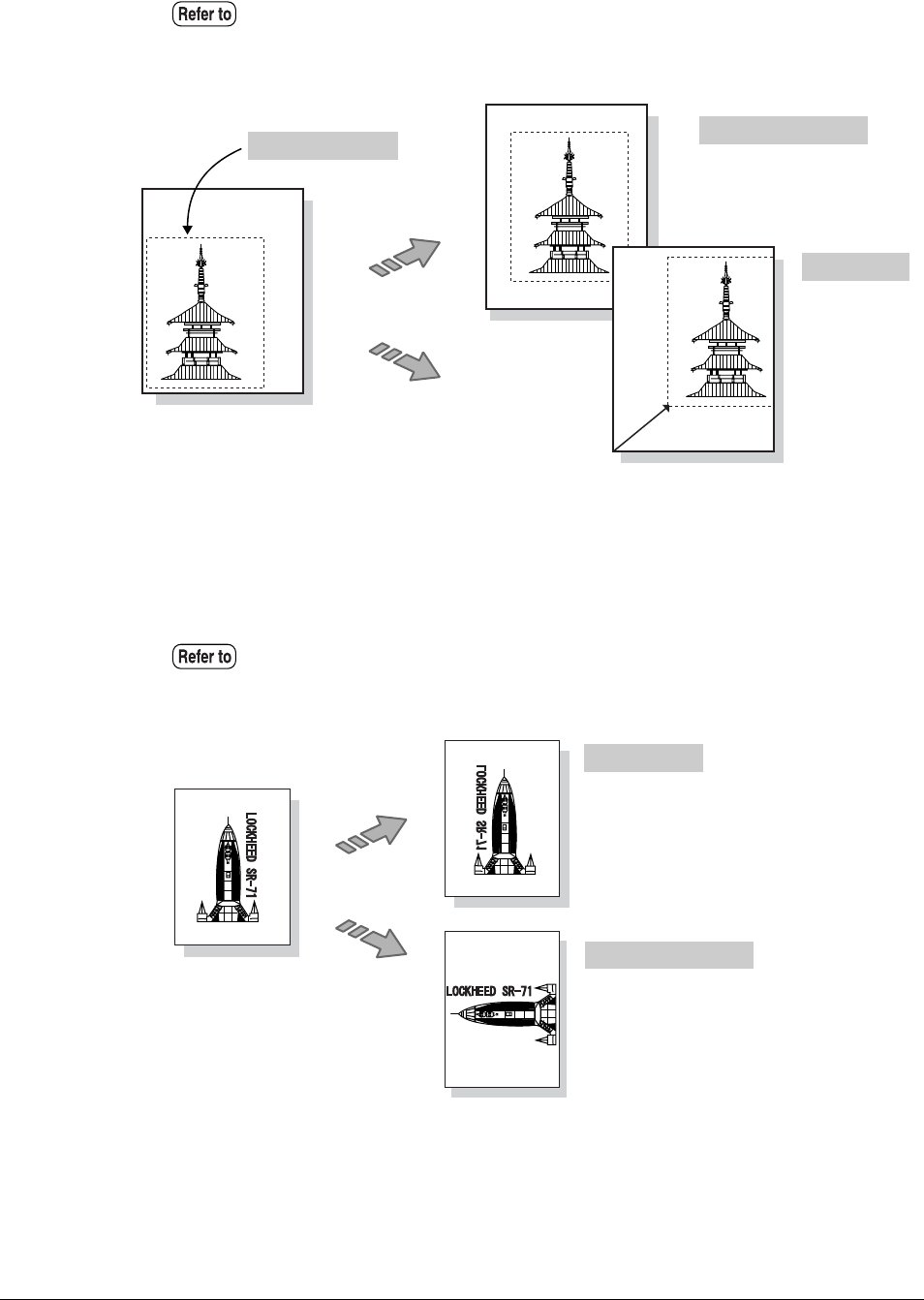 Refer to

Refer to

LOCKHEED SR-71

LOCKHEED SR-71

LOCKHEED SR-71