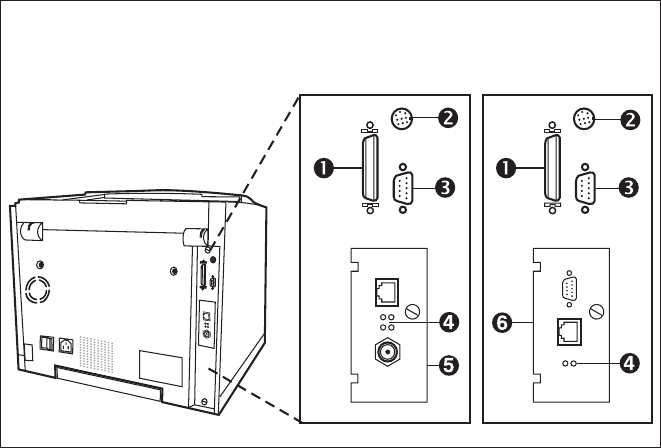 1
2
3
4
5
1
2
3
6
4