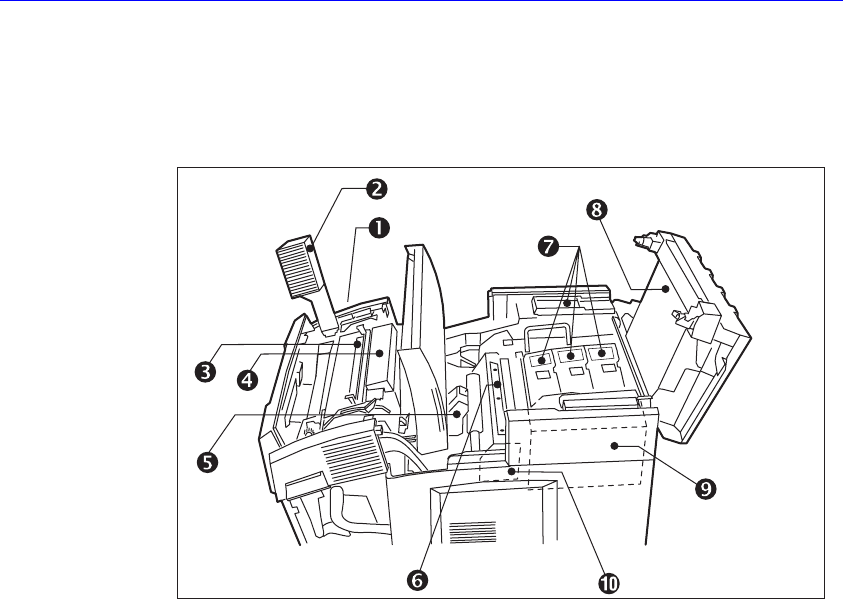 ❷
❶
❽
❼
❸
❹
❺
❾
❻
❿