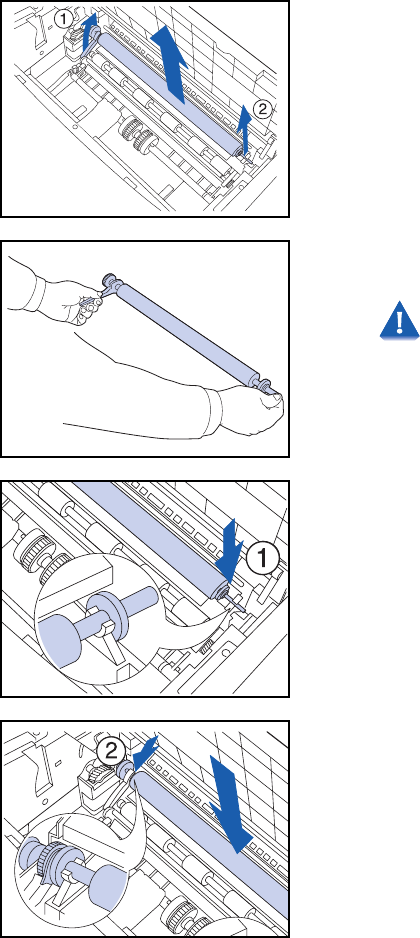 1
2
1
2