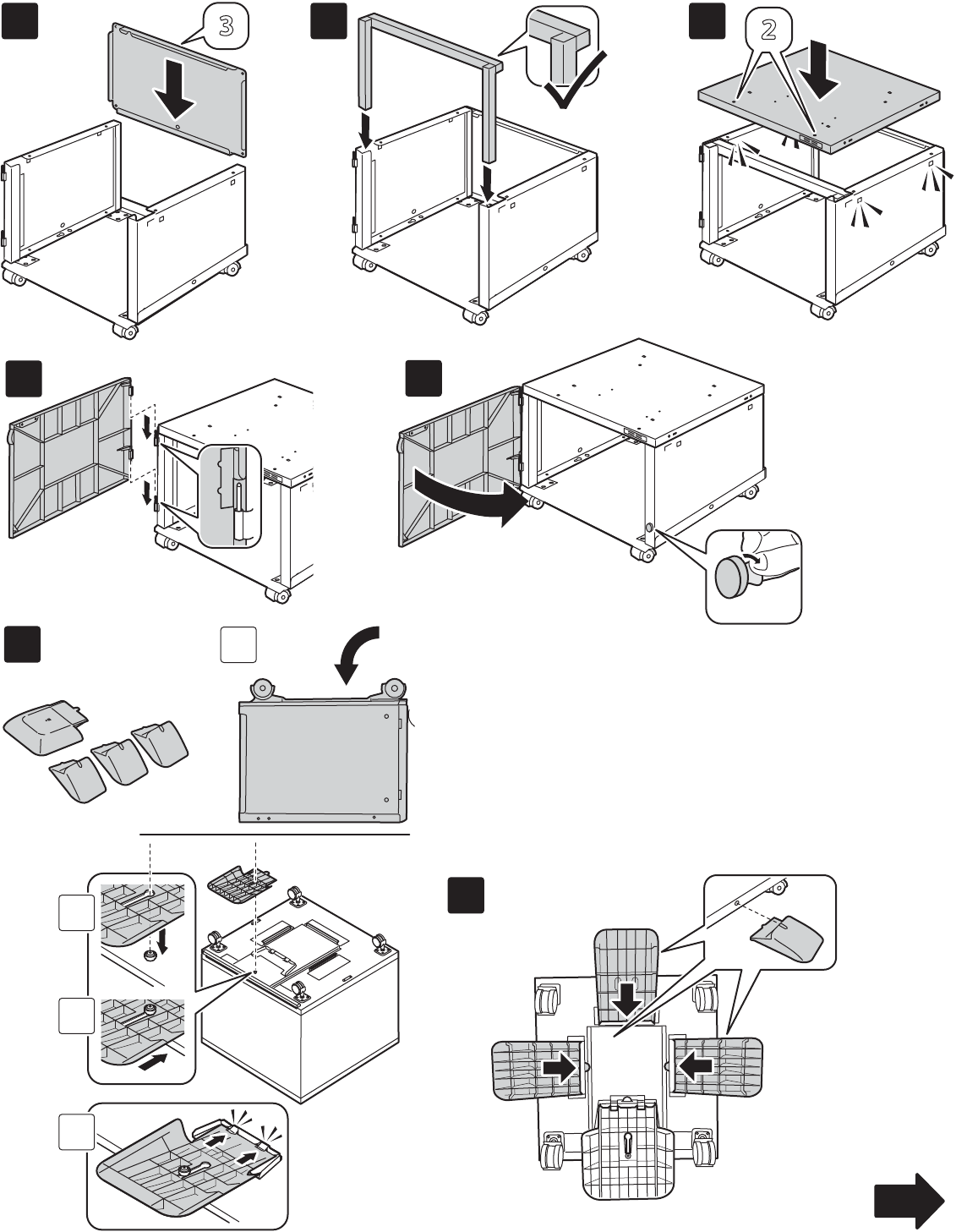 3

2