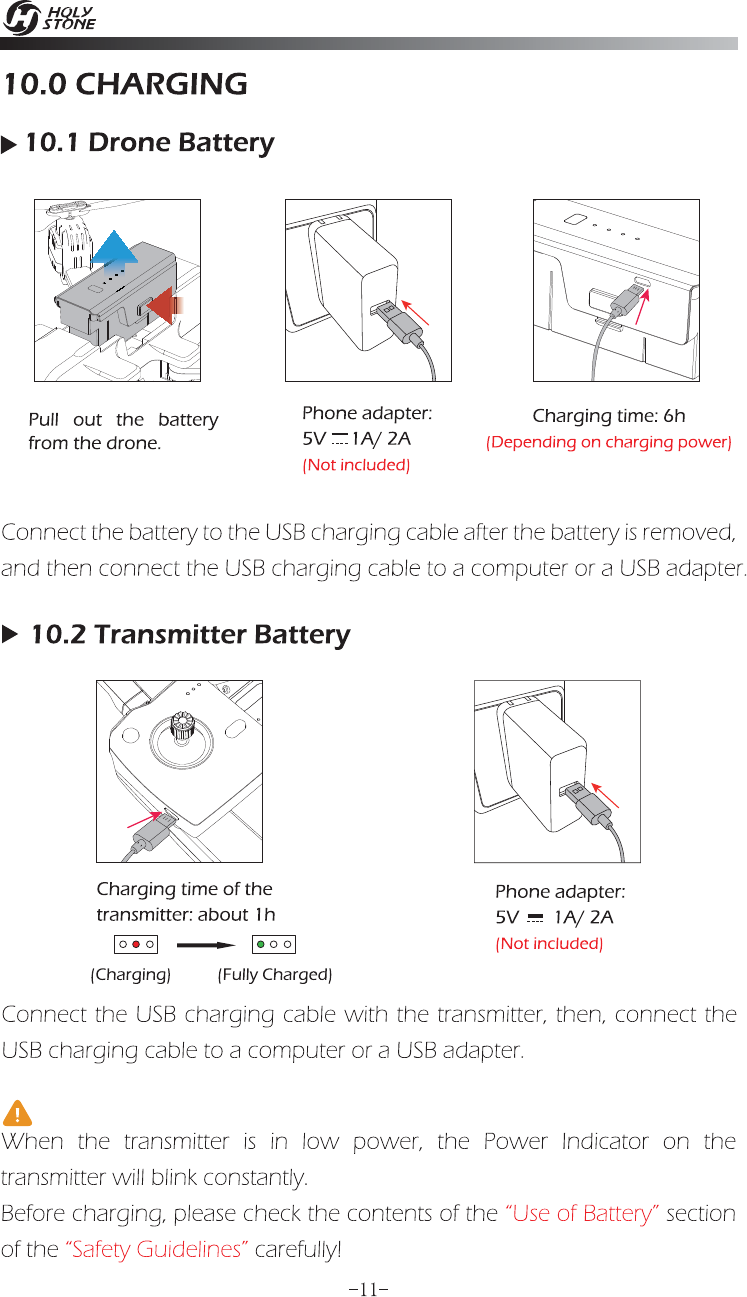 HOLY STONE

10.0 CHARGING

10.1 Drone Battery

Pull out the battery from the drone.

Phone adapter:
5V ⎓ 1A/ 2A
(Not included)

Charging time: 6h
(Depending on charging power)

Connect the battery to the USB charging cable after the battery is removed, and then connect the USB charging cable to a computer or a USB adapter.

10.2 Transmitter Battery

Charging time of the transmitter: about 1h

(Charging) (Fully Charged)

Phone adapter:
5V ⎓ 1A/ 2A
(Not included)

Connect the USB charging cable with the transmitter, then, connect the USB charging cable to a computer or a USB adapter.

When the transmitter is in low power, the Power Indicator on the transmitter will blink constantly.
Before charging, please check the contents of the "Use of Battery" section of the "Safety Guidelines" carefully!

-11-