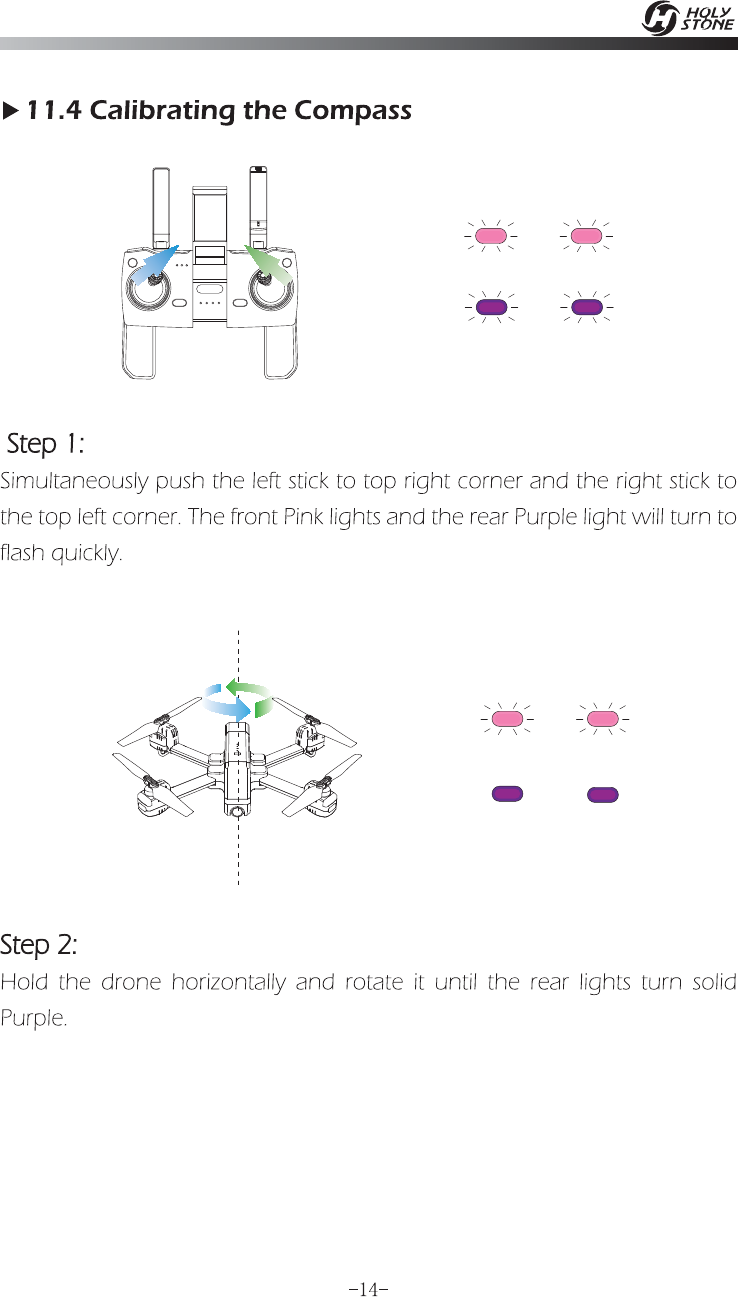 HOLY STONE

▶ 11.4 Calibrating the Compass

Step 1:
Simultaneously push the left stick to top right corner and the right stick to the top left corner. The front Pink lights and the rear Purple light will turn to flash quickly.

Step 2:
Hold the drone horizontally and rotate it until the rear lights turn solid Purple.

-14-