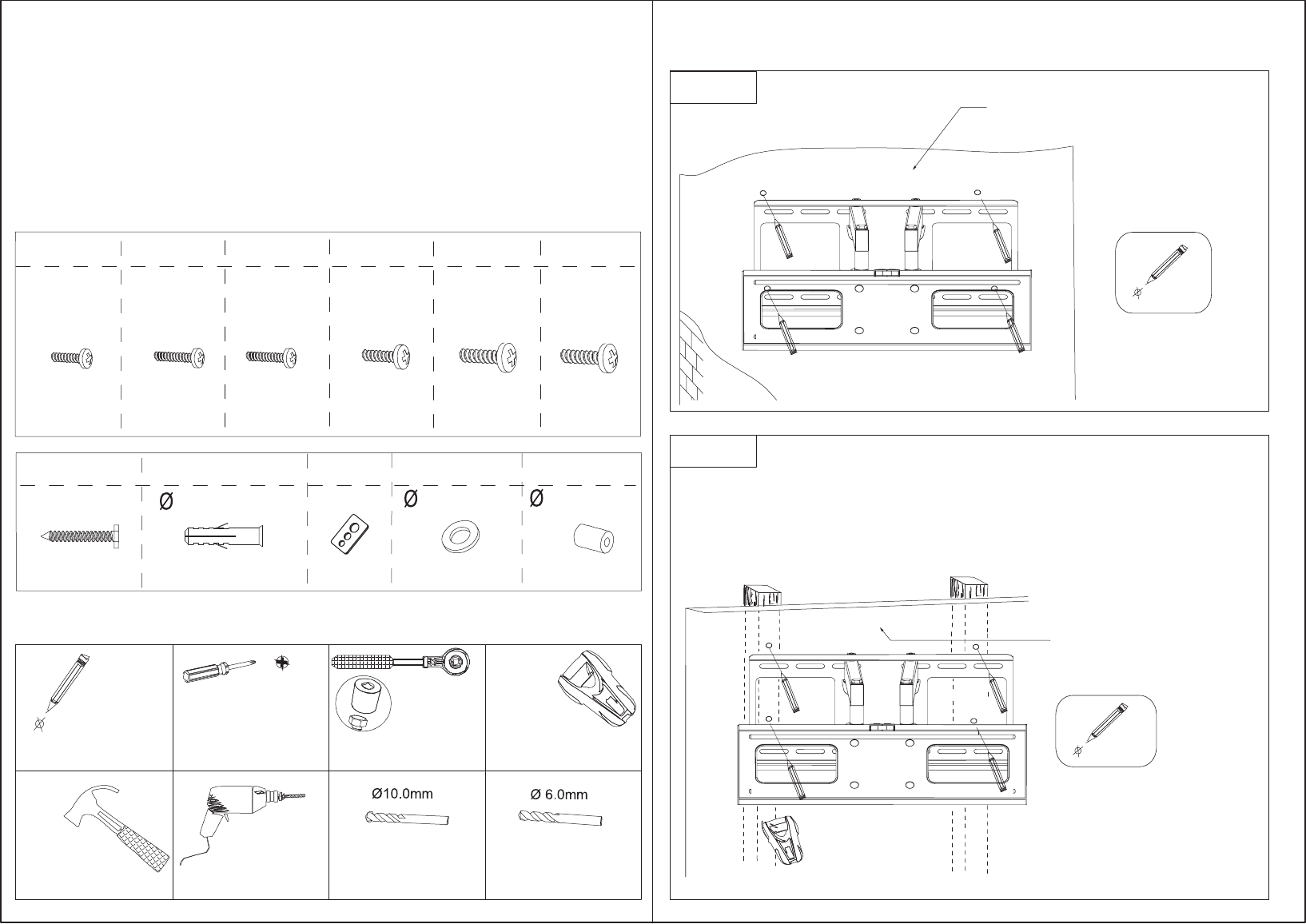 Ø

Ø

Ø

Ø10.0mm

Ø 6.0mm