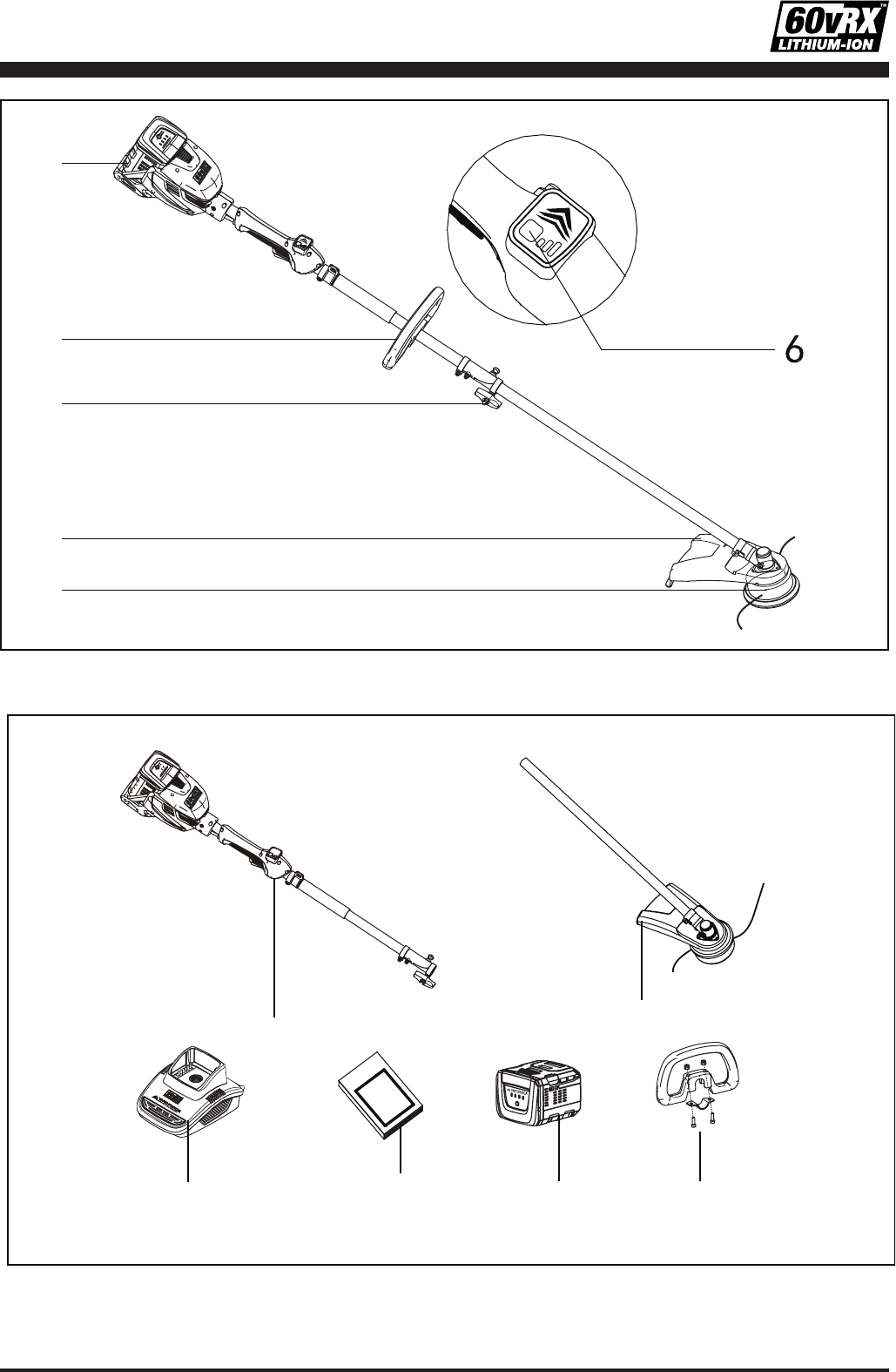 60vRX™
LITHIUM-ION

6