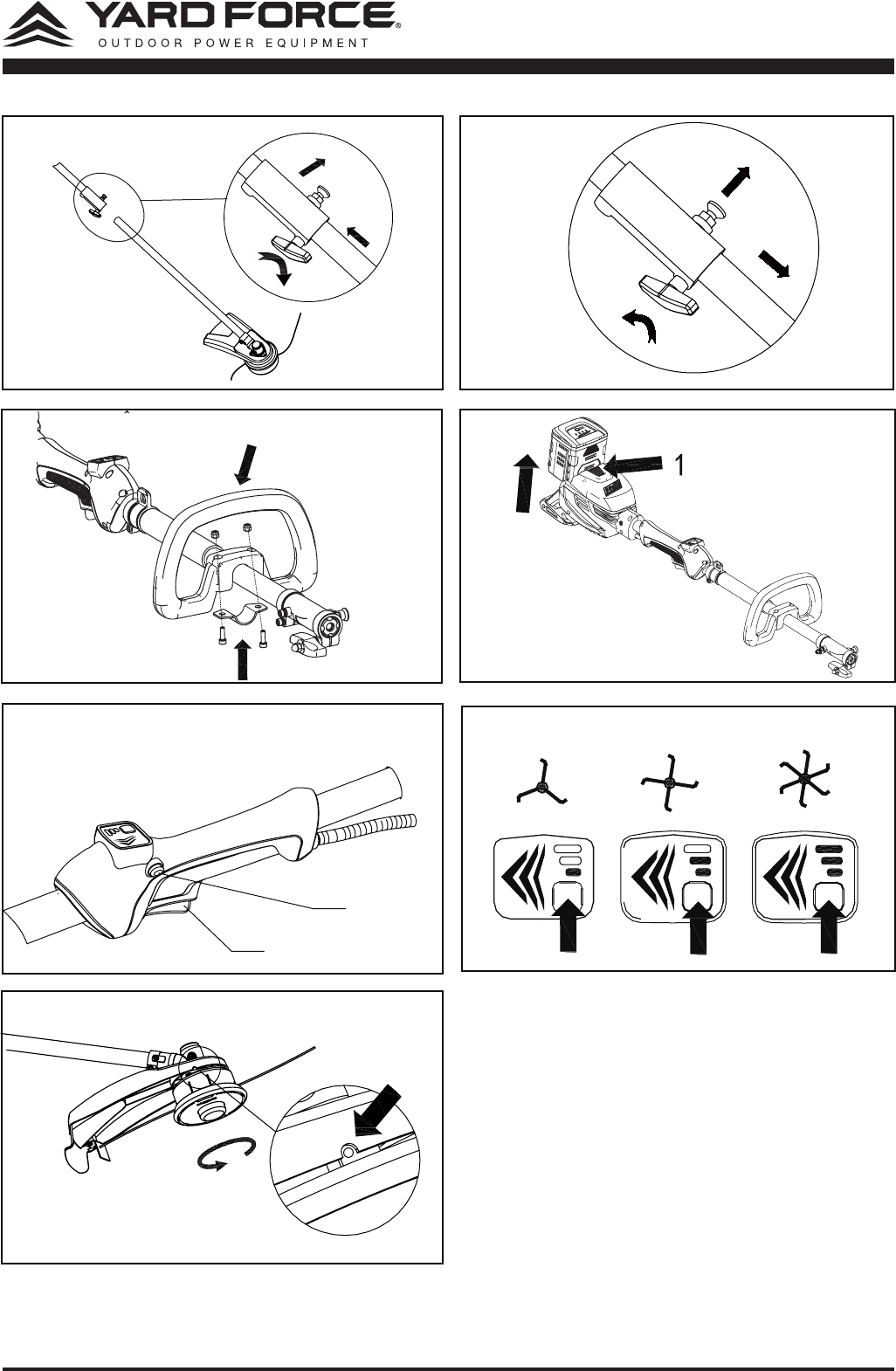 YARD FORCE®
OUTDOOR POWER EQUIPMENT

1