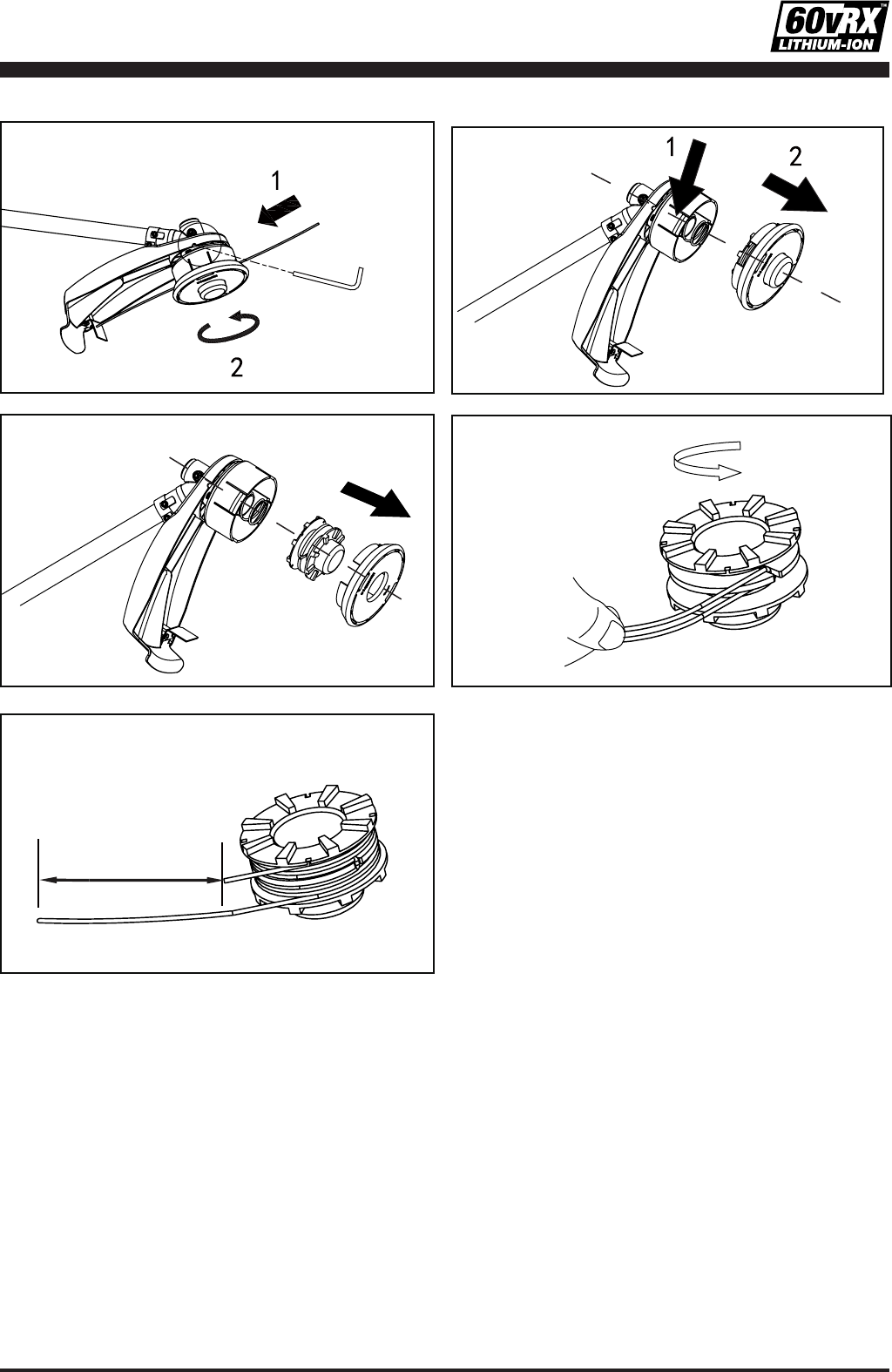 60vRX™
LITHIUM-ION

1
2

1
2