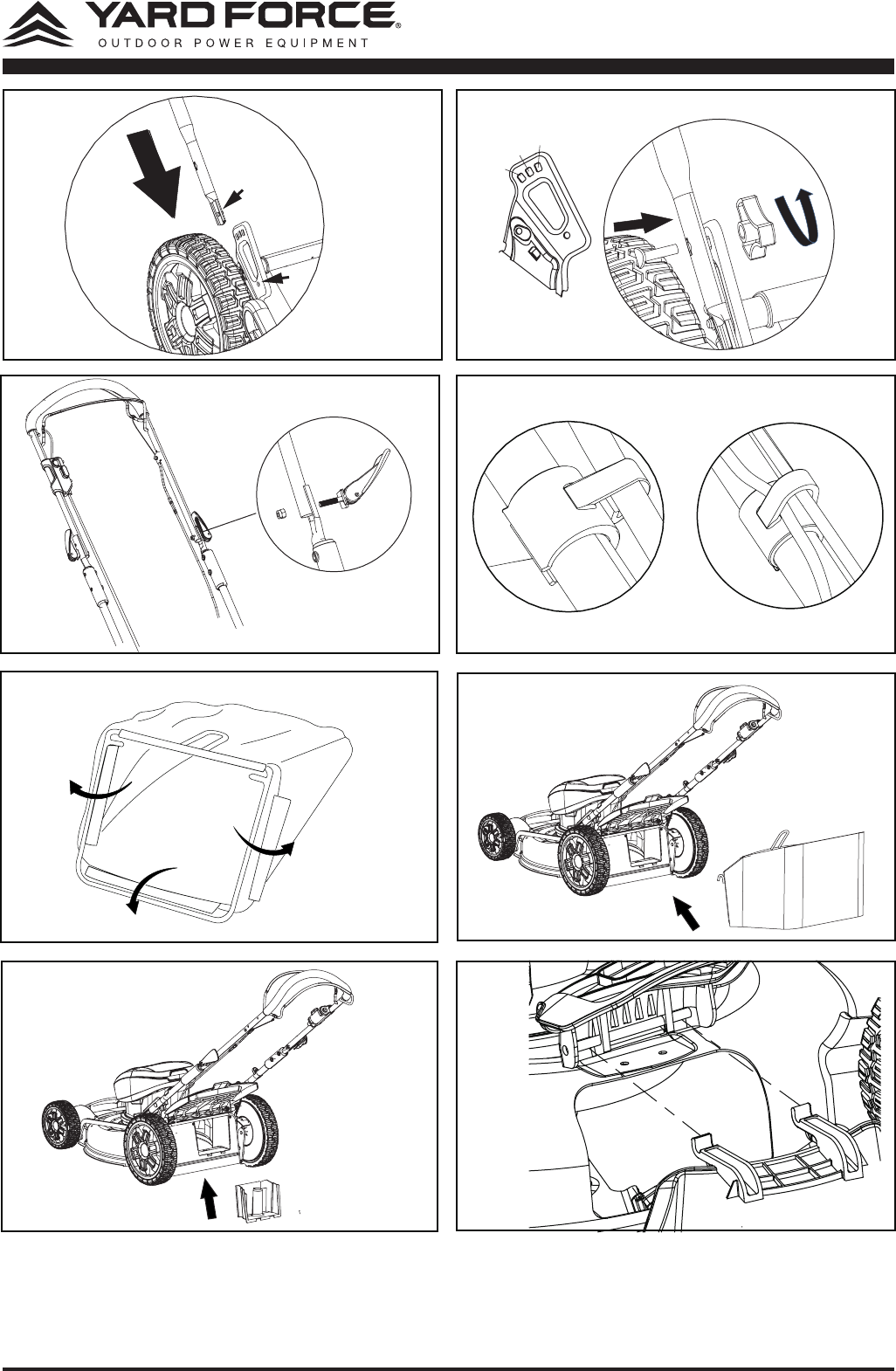 YARD FORCE®
OUTDOOR POWER EQUIPMENT