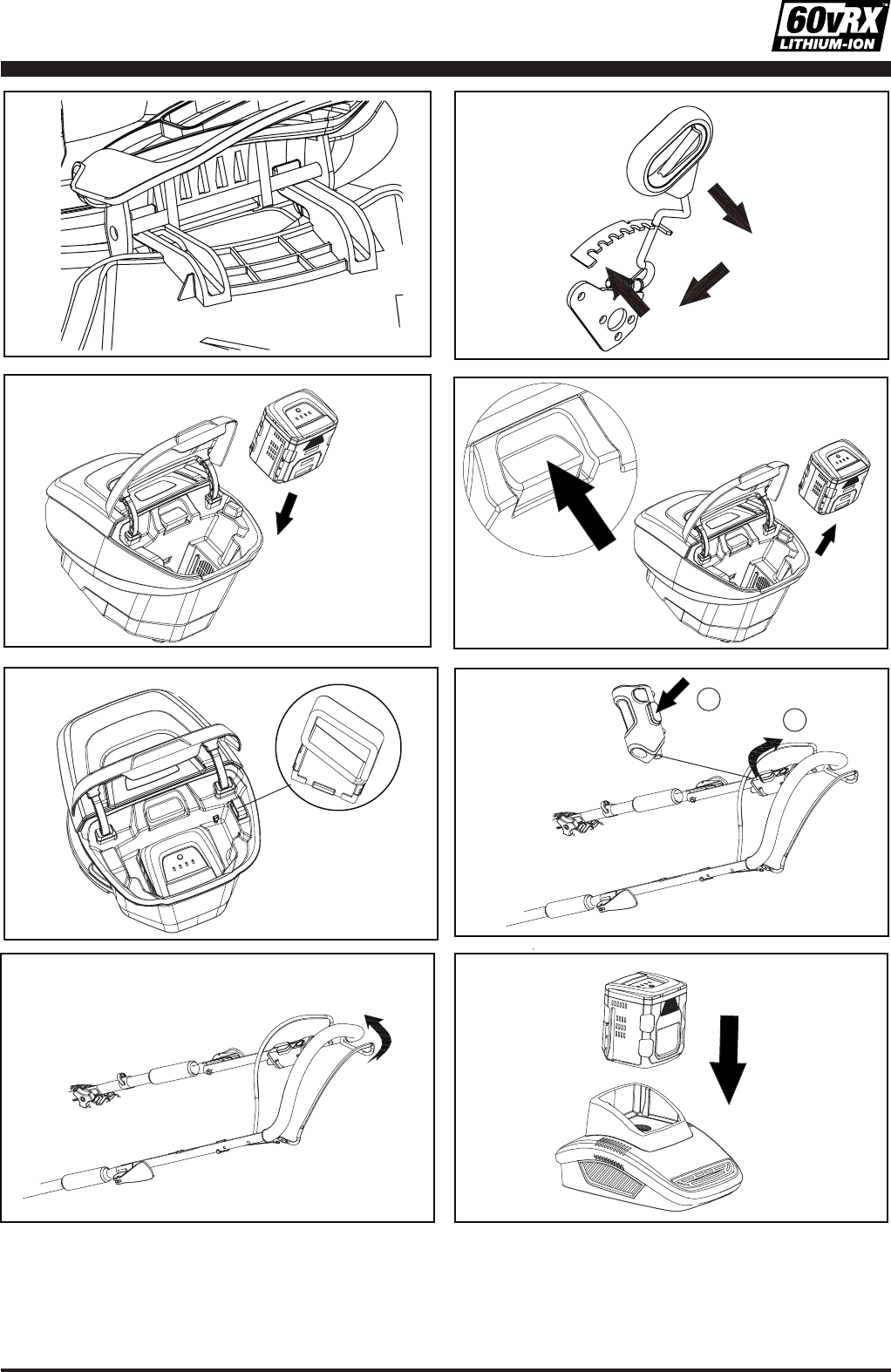 60vRX™
LITHIUM-ION