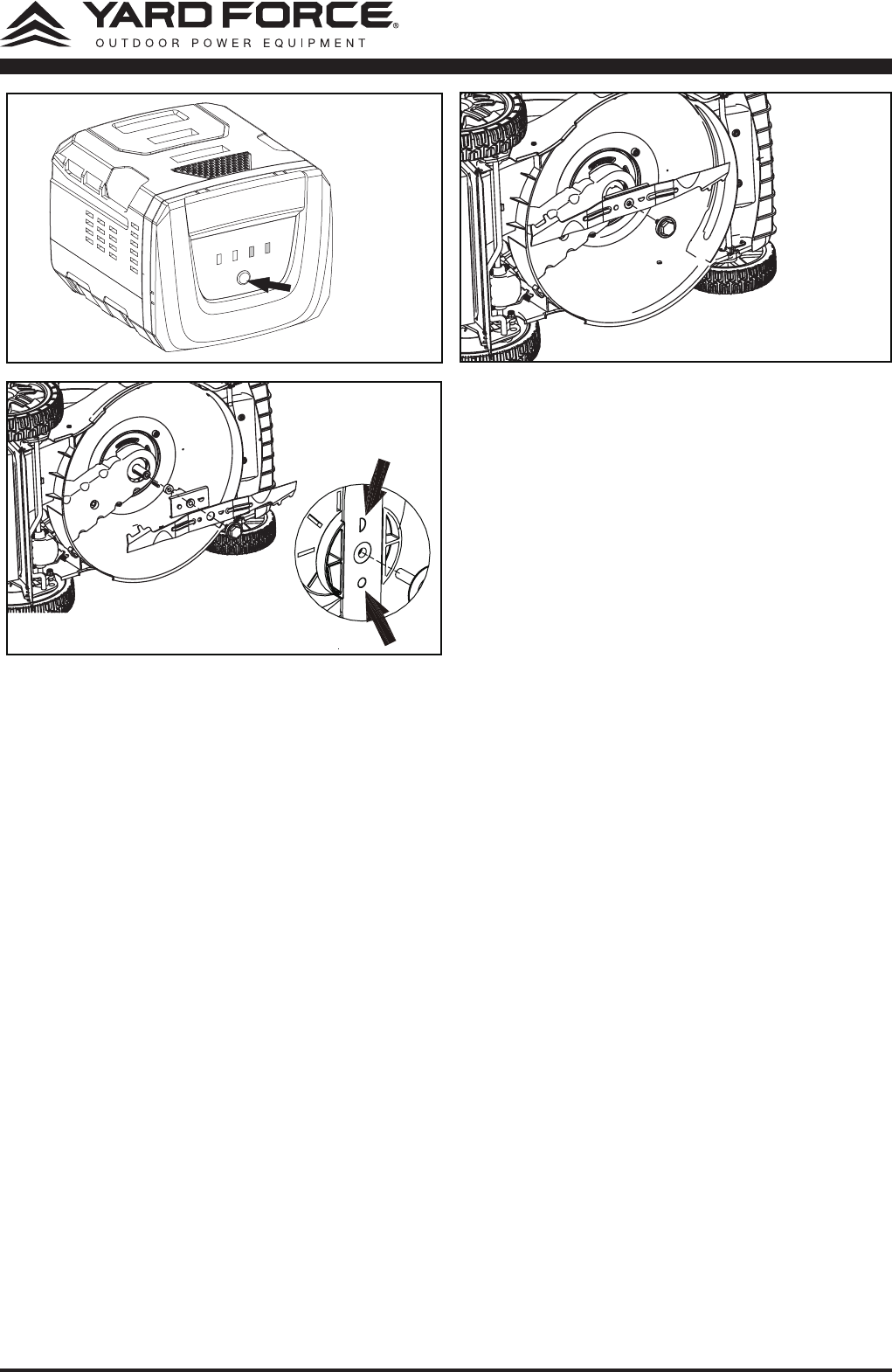 YARD FORCE®
OUTDOOR POWER EQUIPMENT