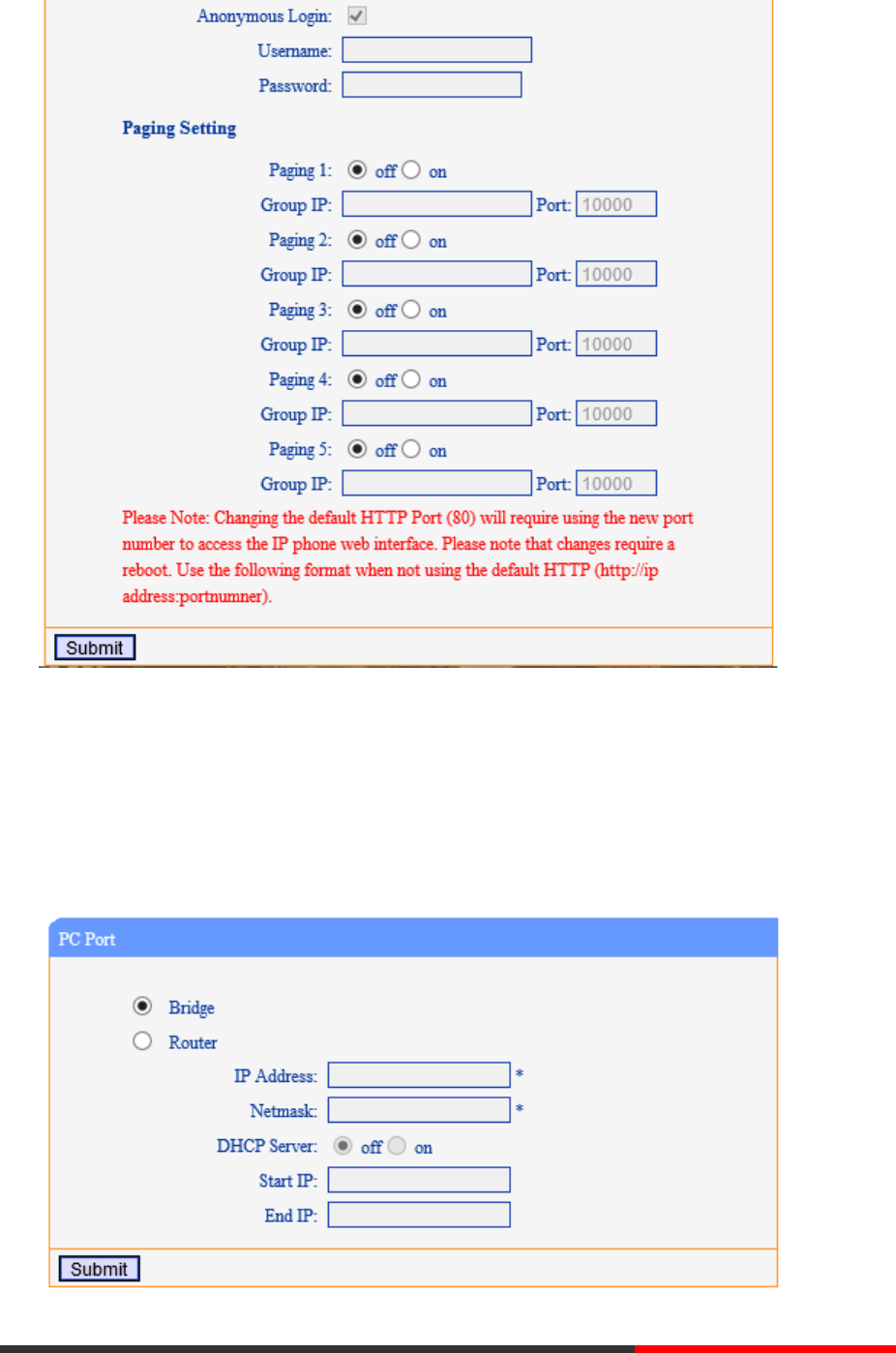 Anonymous Login:
Username:
Password:

Paging Setting

Paging 1: off on
Group IP: Port: 10000
Paging 2: off on
Group IP: Port: 10000
Paging 3: off on
Group IP: Port: 10000
Paging 4: off on
Group IP: Port: 10000
Paging 5: off on
Group IP: Port: 10000

Please Note: Changing the default HTTP Port (80) will require using the new port number to access the IP phone web interface. Please note that changes require a reboot. Use the following format when not using the default HTTP (http://ip address:portnumner).

Submit

PC Port

Bridge
Router
IP Address: *
Netmask: *
DHCP Server: off on
Start IP:
End IP:

Submit