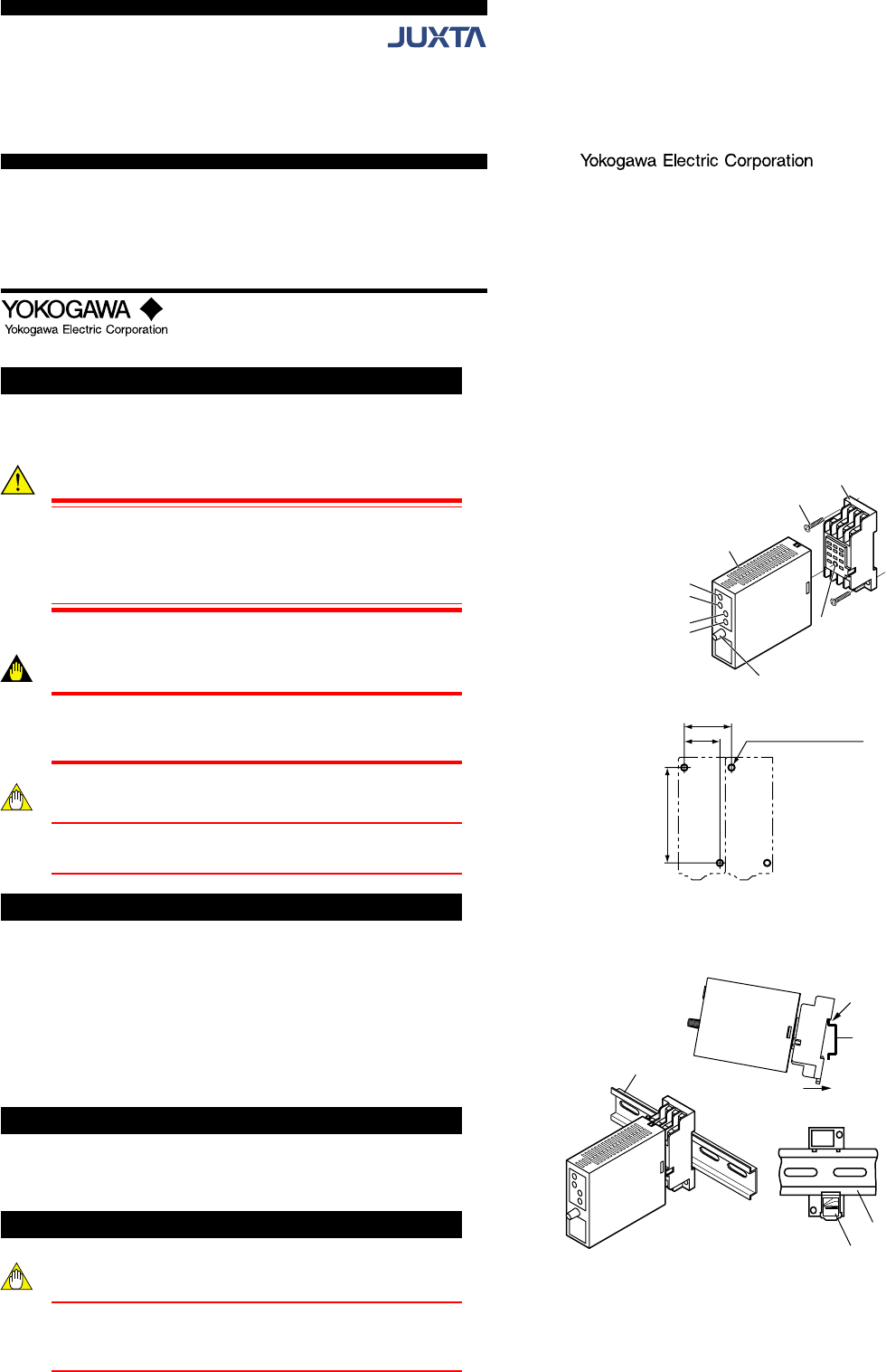 JUXTA

Yokogawa Electric Corporation

YOKOGAWA
Yokogawa Electric Corporation