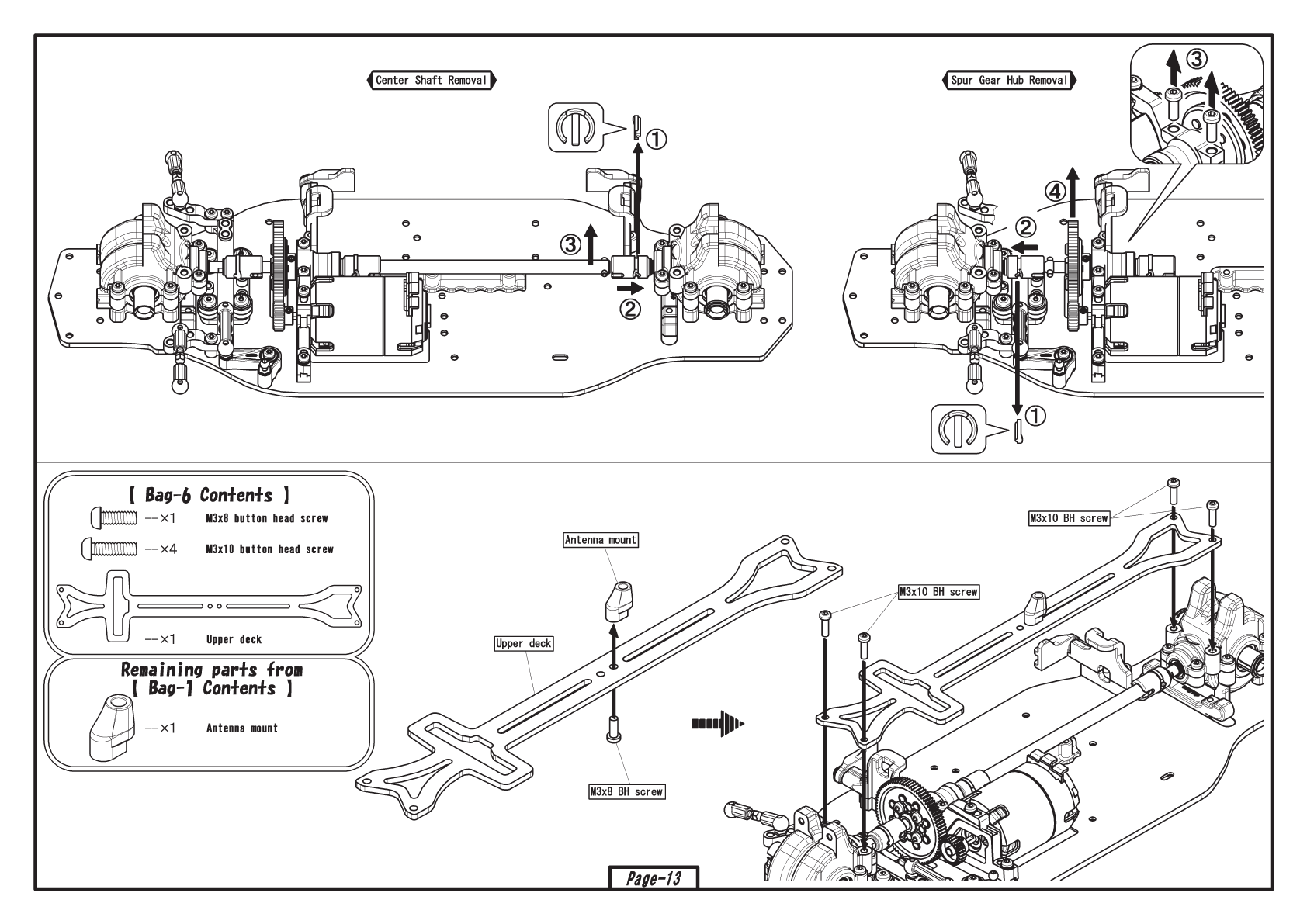 Center Shaft Removal

①
③
②

Spur Gear Hub Removal

③
④
②
①

【 Bag-6 Contents 】
--×1 M3x8 button head screw
--×4 M3x10 button head screw
--×1 Upper deck

Remaining parts from
【 Bag-1 Contents 】
--×1 Antenna mount

Antenna mount
Upper deck
M3x8 BH screw

M3x10 BH screw
M3x10 BH screw

Page-13