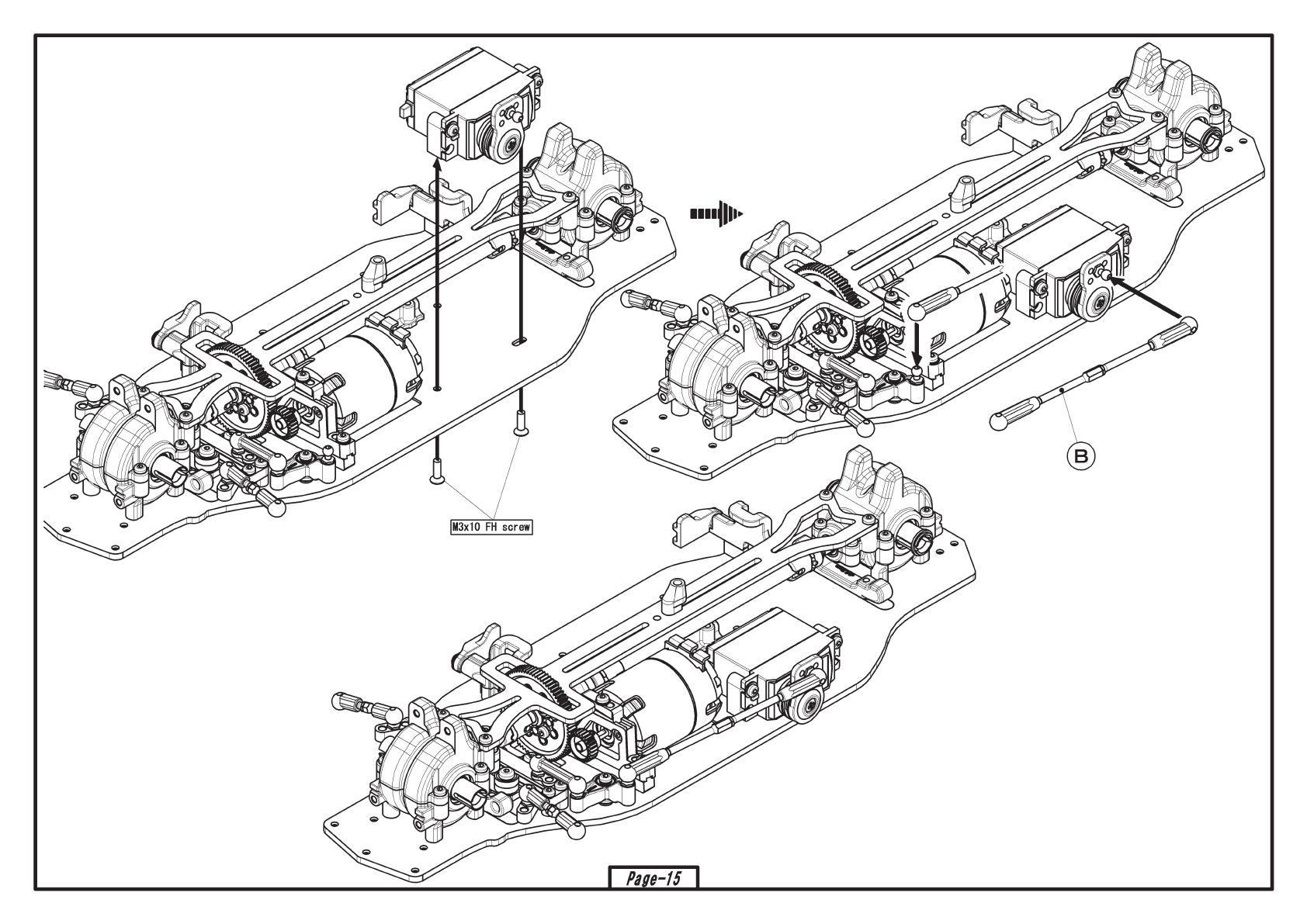 M3x10 FH screw

B

Page-15