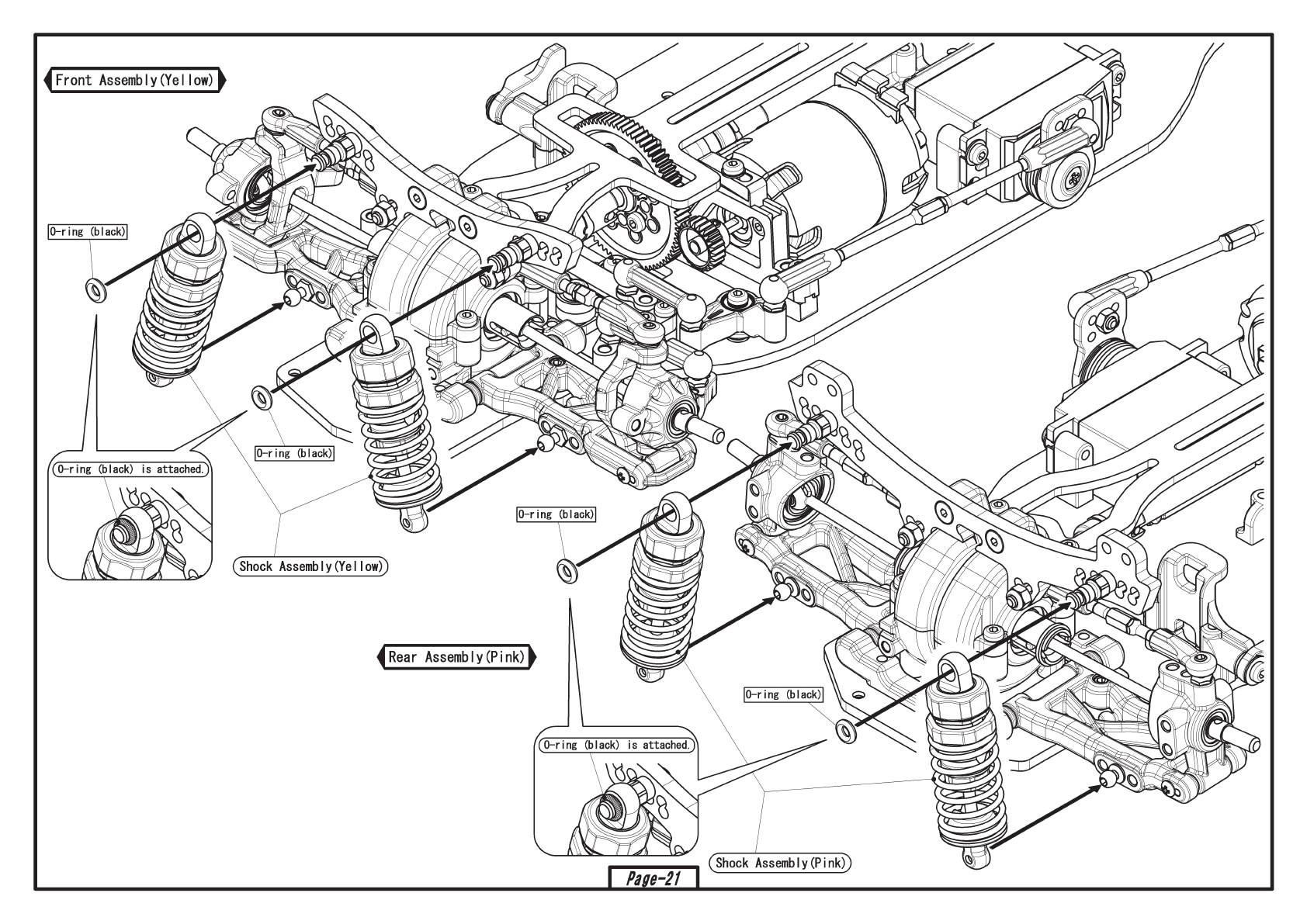 Front Assembly(Yellow)

O-ring (black)

O-ring (black)

O-ring (black) is attached.

Shock Assembly(Yellow)

O-ring (black)

Rear Assembly(Pink)

O-ring (black)

O-ring (black) is attached.

Shock Assembly(Pink)

Page-21