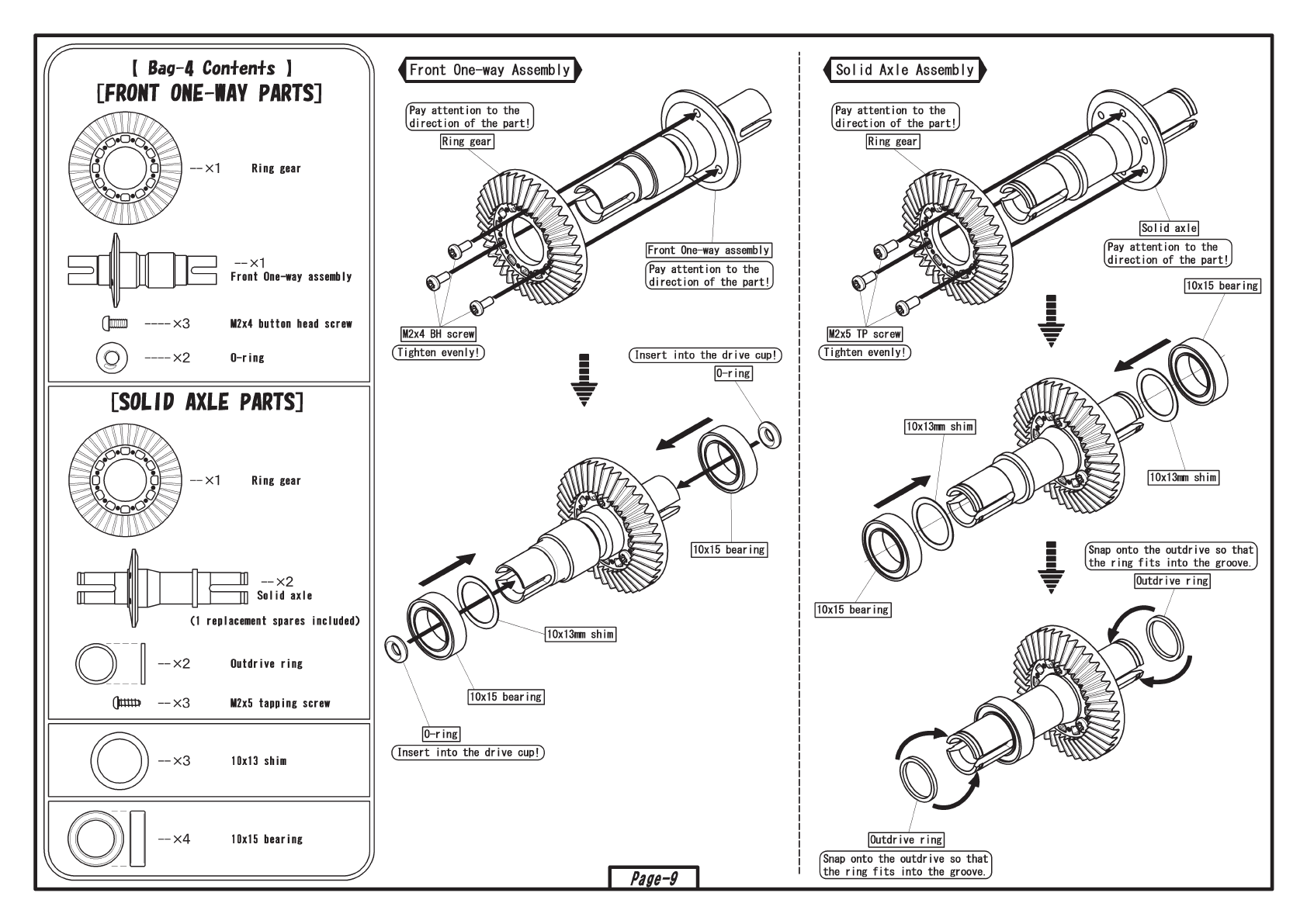 【 Bag-4 Contents 】
[FRONT ONE-WAY PARTS]

--×1 Ring gear

--×1 Front One-way assembly

----×3 M2x4 button head screw

----×2 O-ring

[SOLID AXLE PARTS]

--×1 Ring gear

--×2 Solid axle
(1 replacement spares included)

--×2 Outdrive ring

--×3 M2x5 tapping screw

--×3 10x13 shim

--×4 10x15 bearing

Front One-way Assembly

Pay attention to the direction of the part!
Ring gear
Front One-way assembly
Pay attention to the direction of the part!
M2x4 BH screw
Tighten evenly!
Insert into the drive cup!
O-ring
10x15 bearing
10x13mm shim
10x15 bearing
O-ring
Insert into the drive cup!

Solid Axle Assembly

Pay attention to the direction of the part!
Ring gear
Solid axle
Pay attention to the direction of the part!
M2x5 TP screw
Tighten evenly!
10x15 bearing
10x13mm shim
10x13mm shim
10x15 bearing
Snap onto the outdrive so that the ring fits into the groove.
Outdrive ring
Outdrive ring
Snap onto the outdrive so that the ring fits into the groove.

Page-9