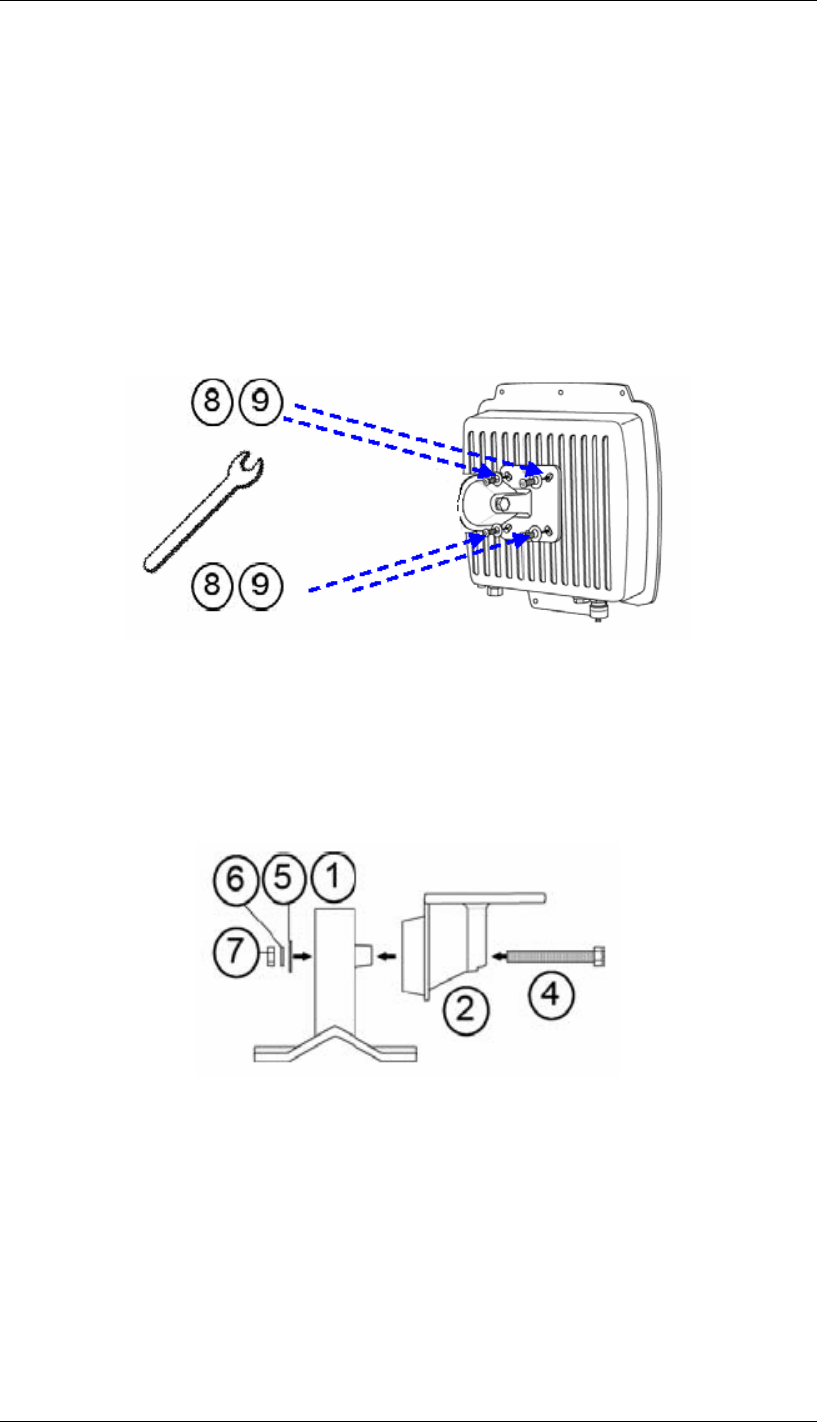 8 9

8 9

6 5 1

7

2 4