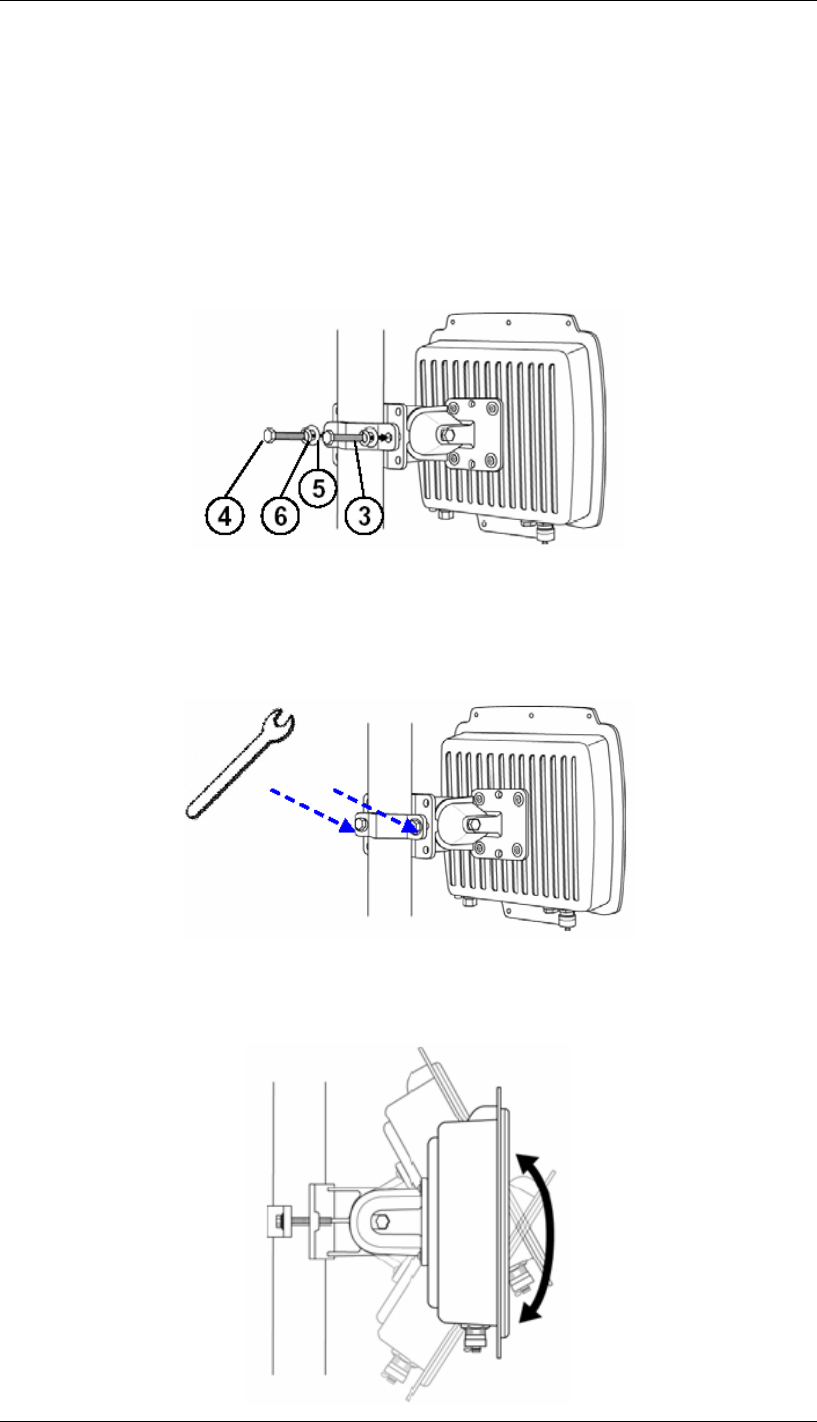 4
6
5
3