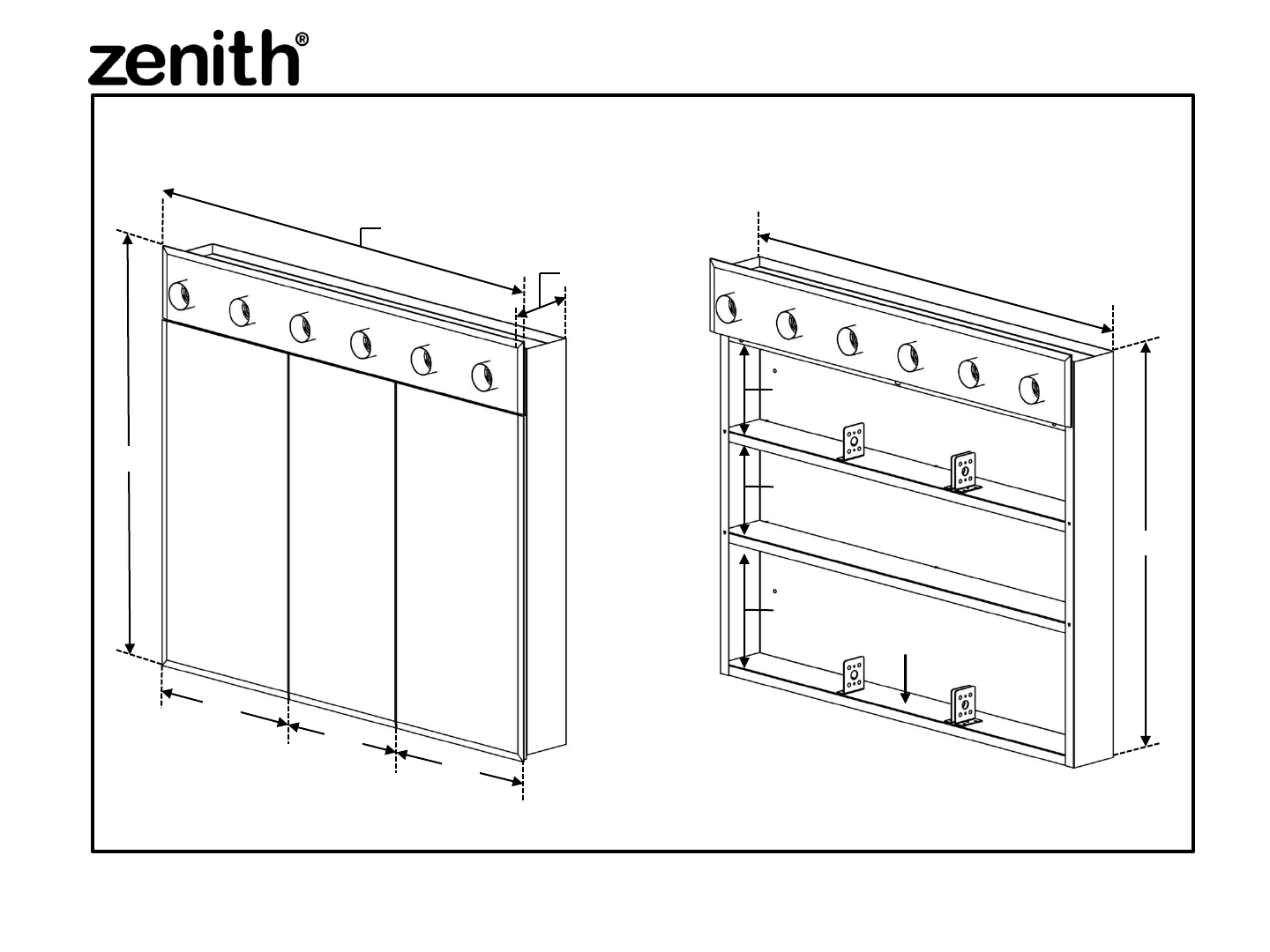 zenith®