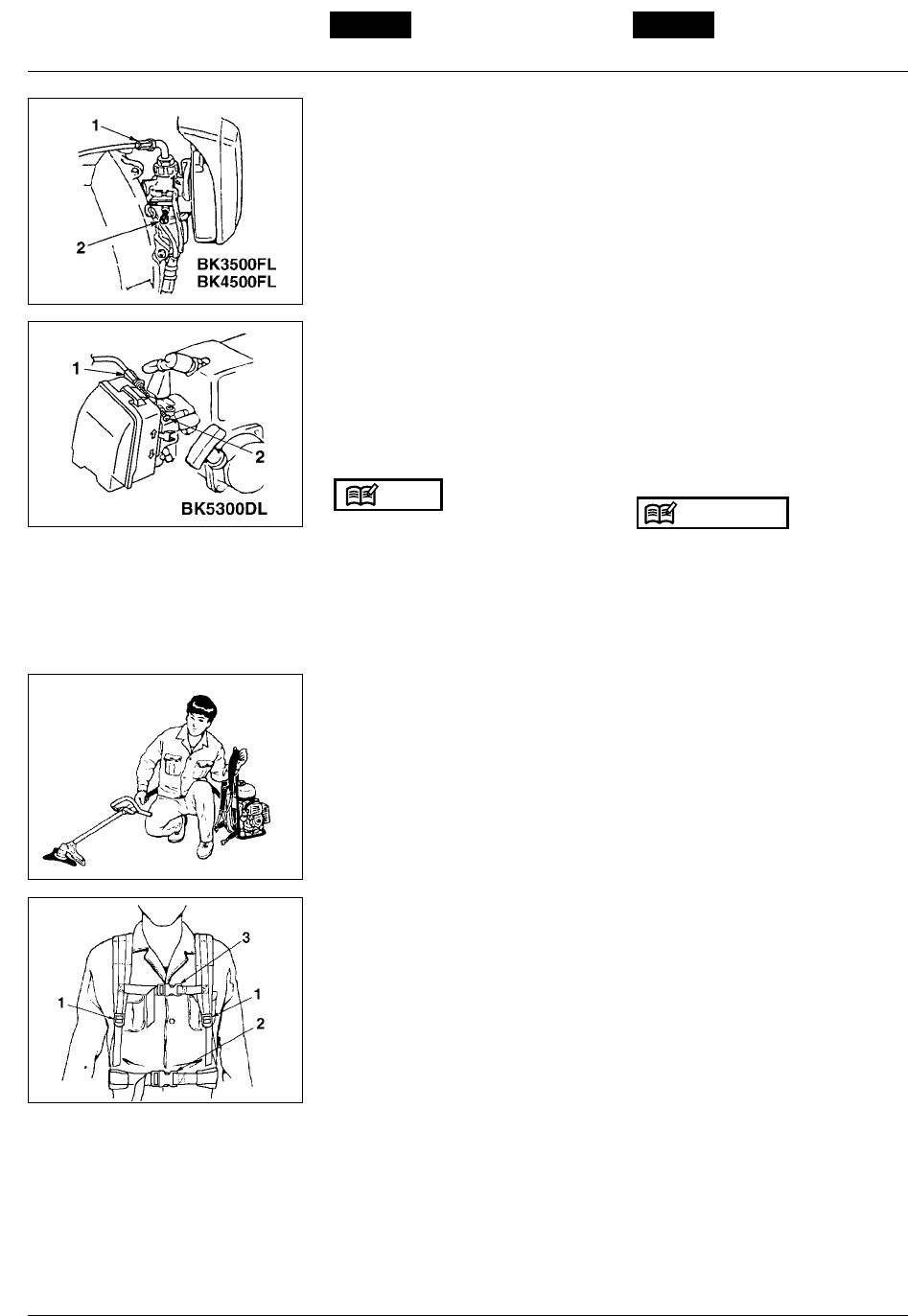 1

2

BK3500FL
BK4500FL

1

2

BK5300DL

3

1

1

2