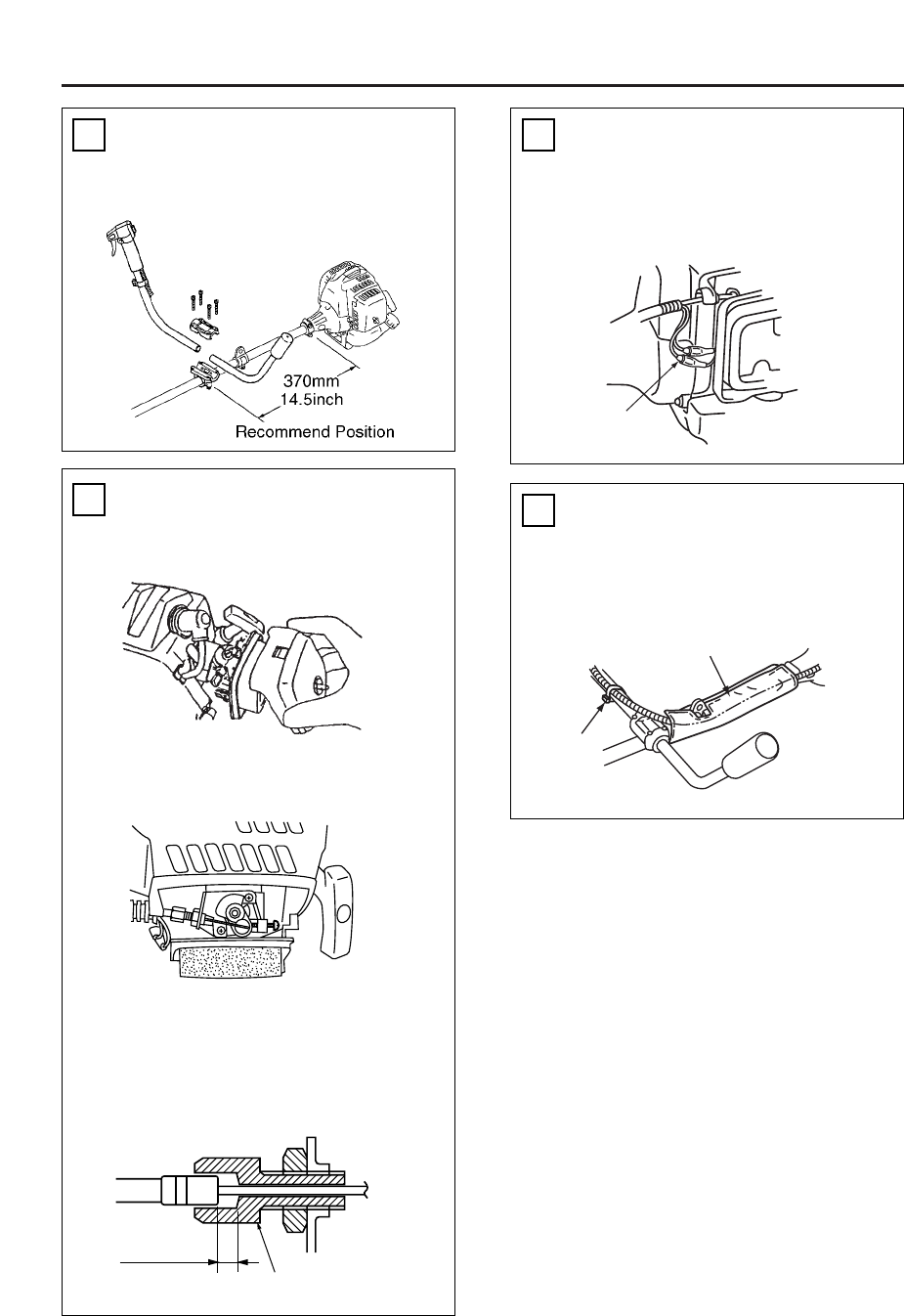 370mm
14.5inch
Recommend Position