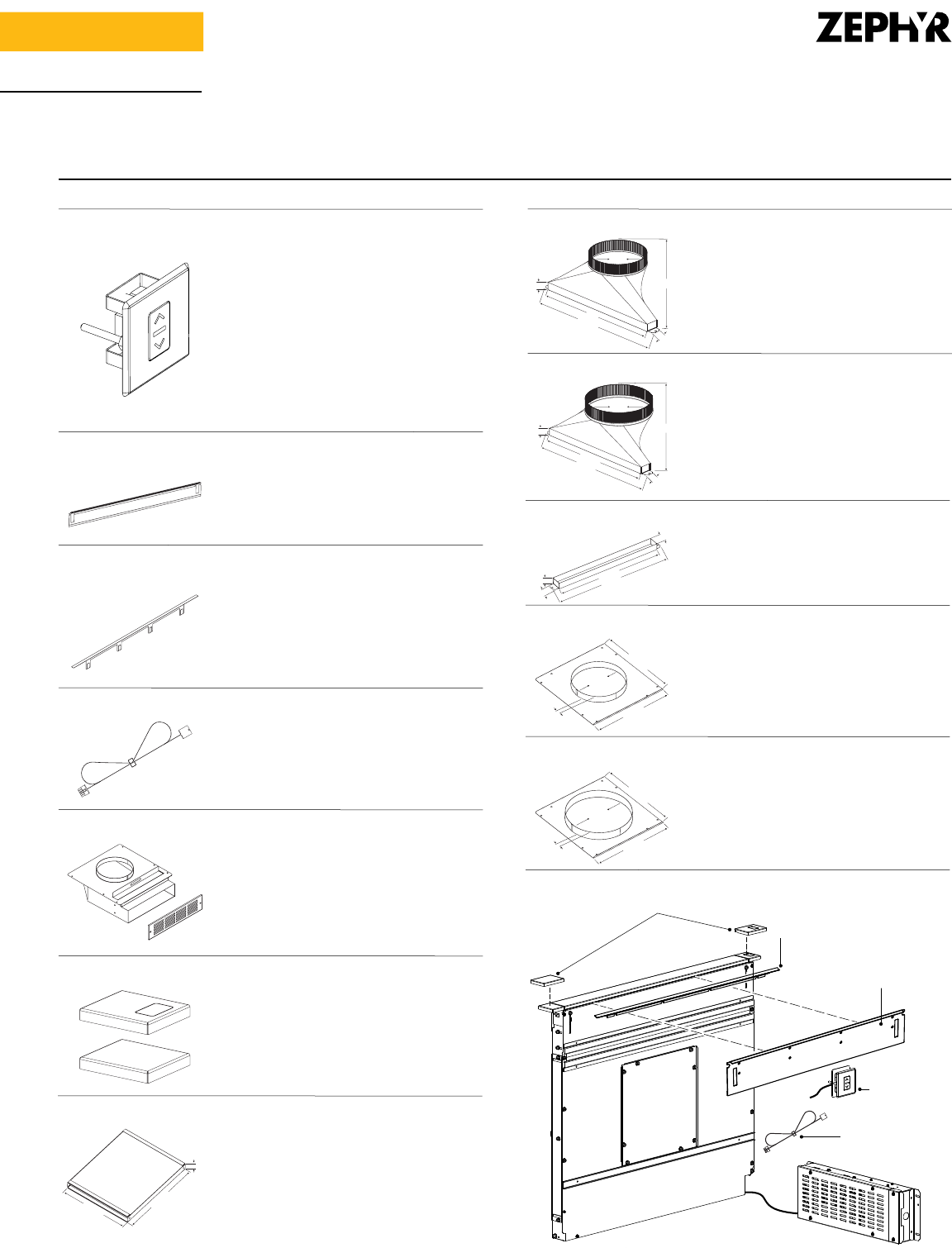 ZEPHYR