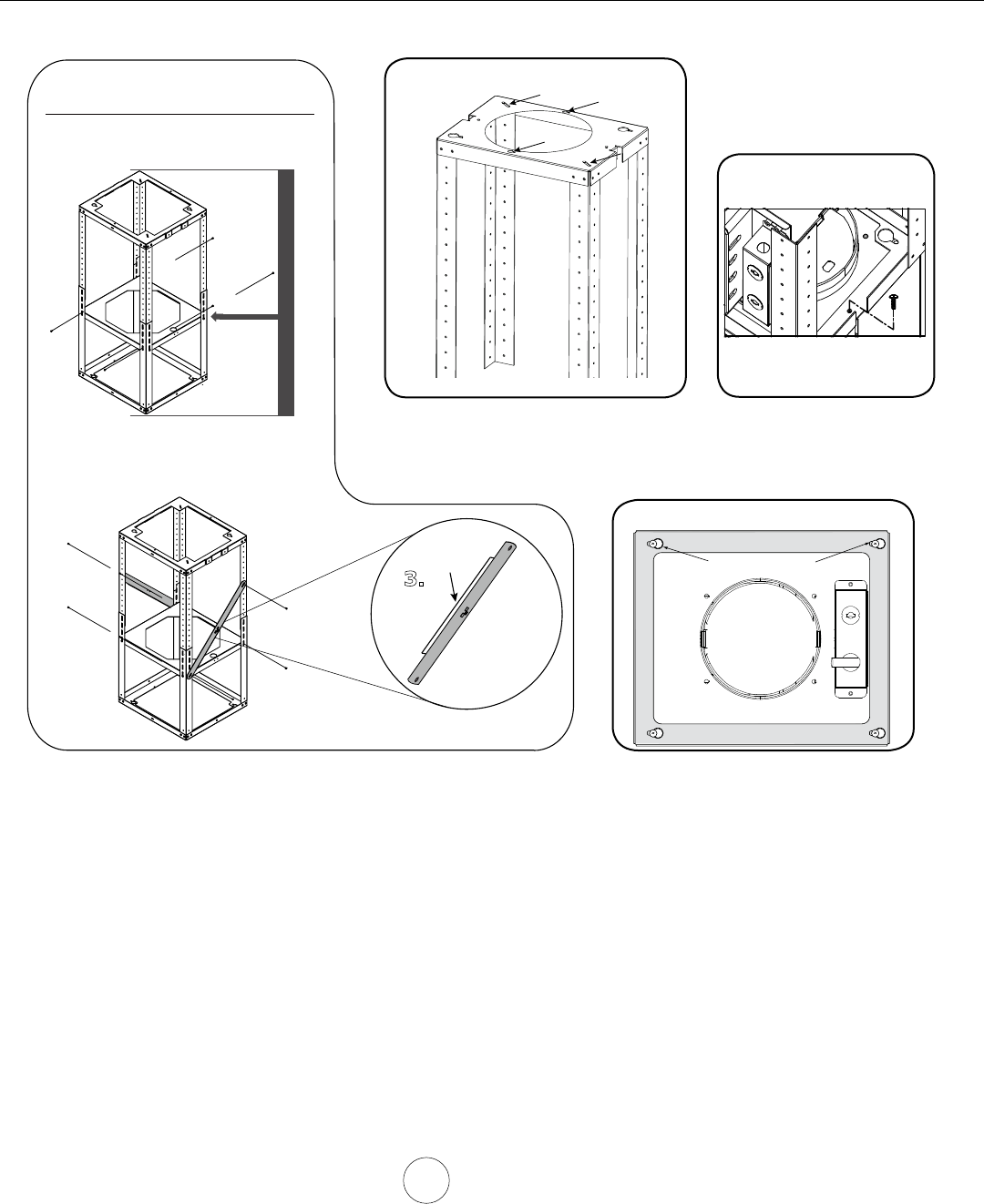 3.