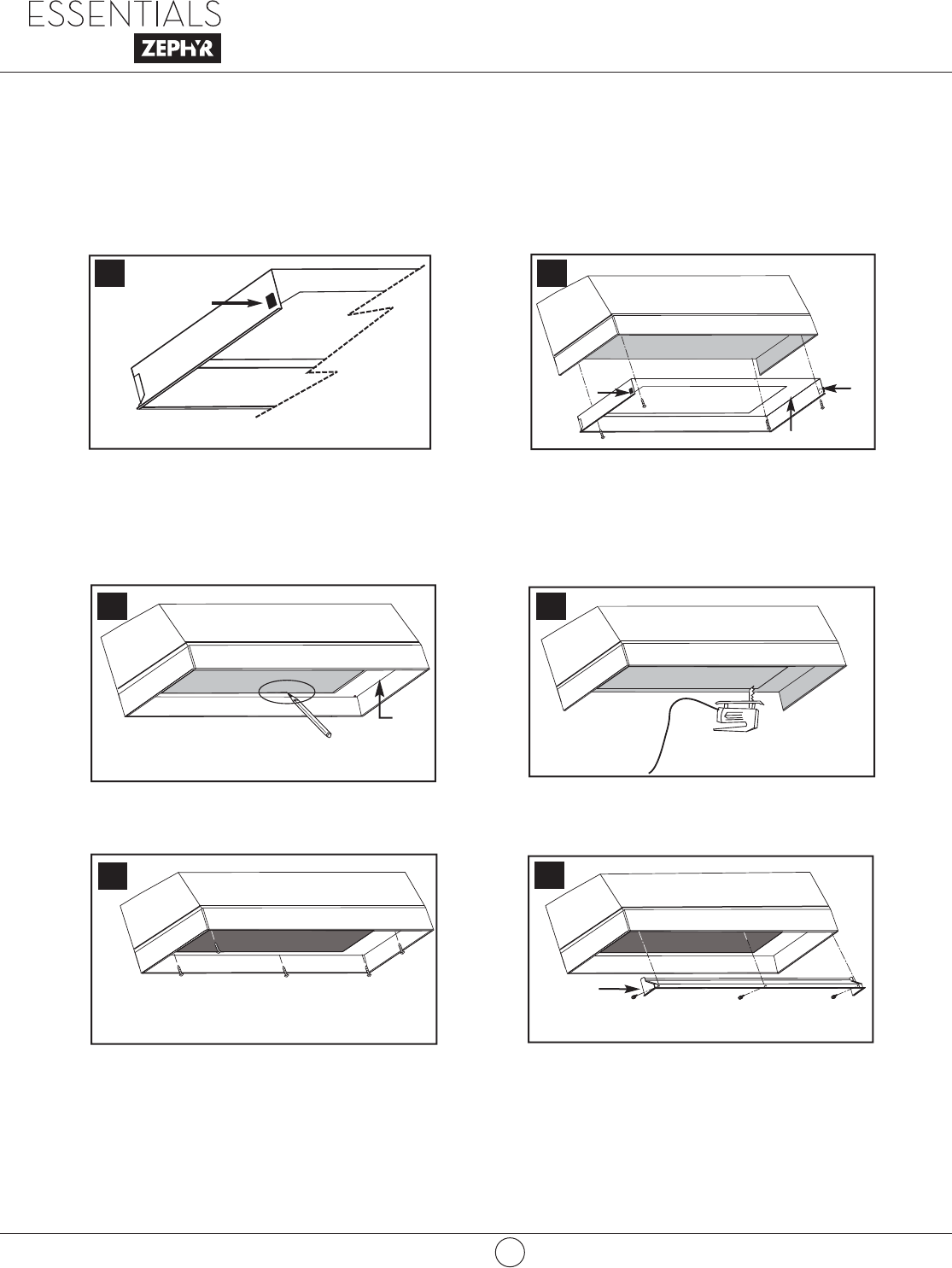 ESSENTIALS

ZEPHYR