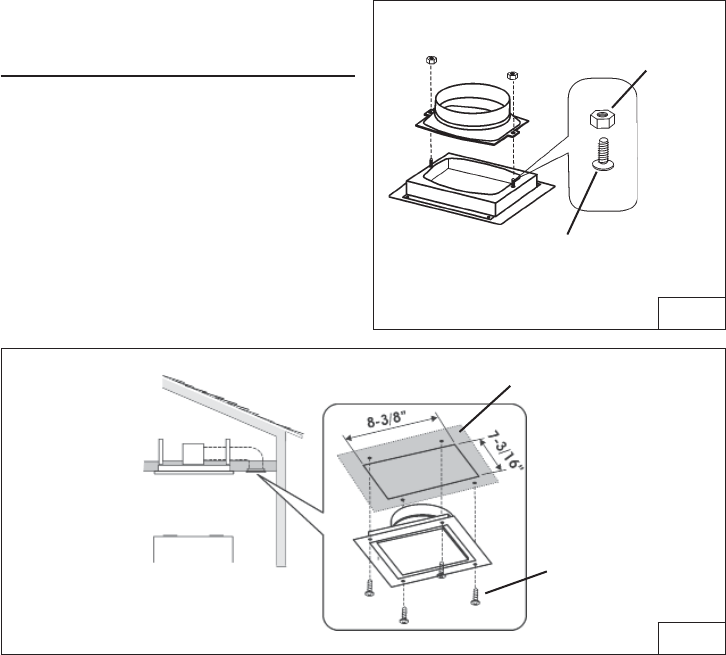 8-3/8"

7-3/16"