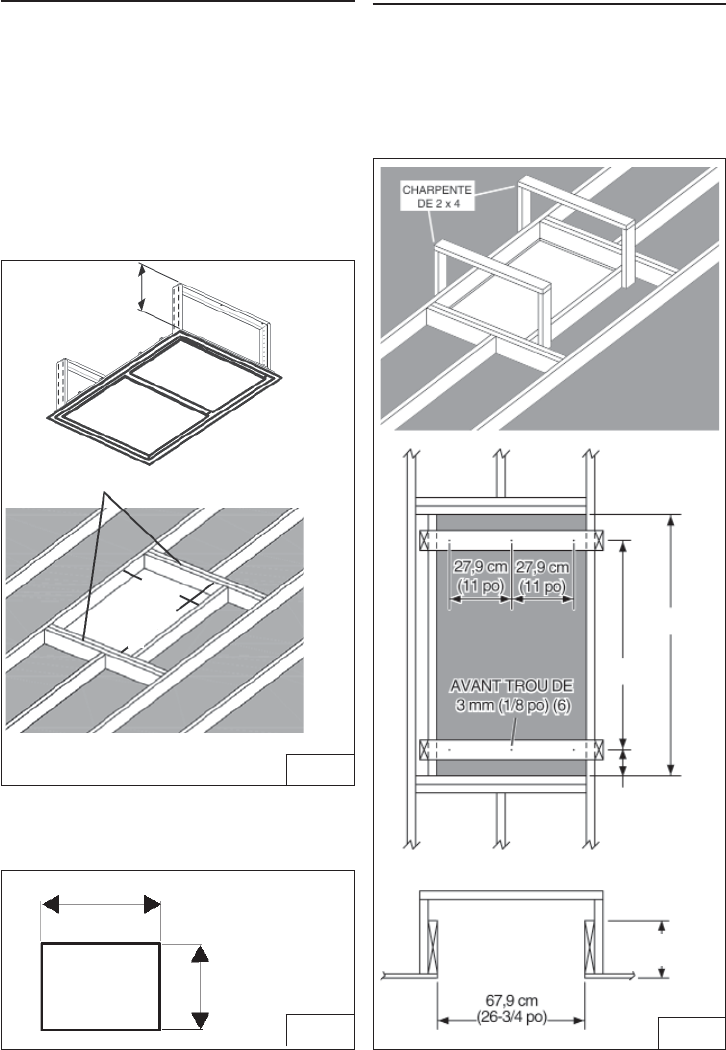 CHARPENTE DE 2 x 4

27,9 cm (11 po)

27,9 cm (11 po)

AVANT TROU DE 3 mm (1/8 po) (6)

67,9 cm (26-3/4 po)