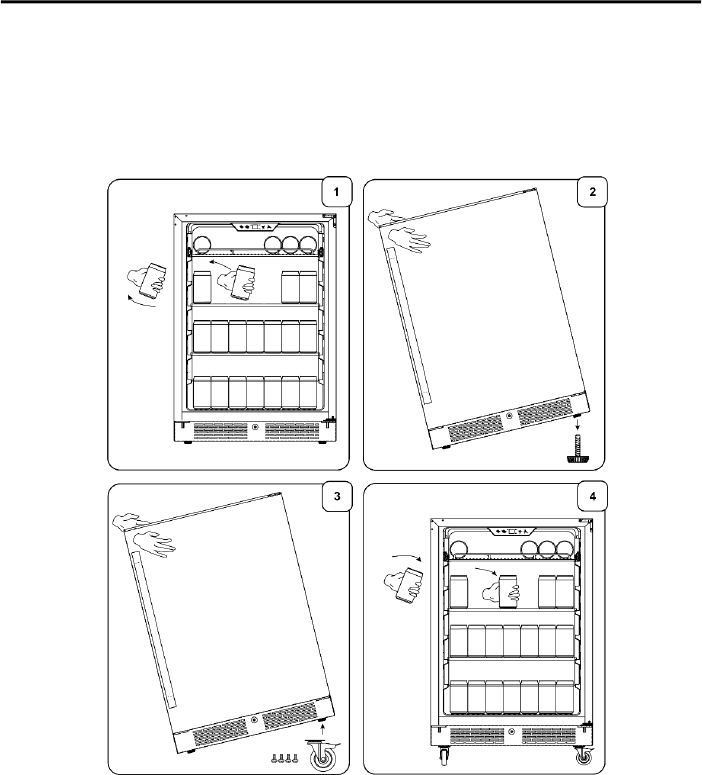 1

2

3

4