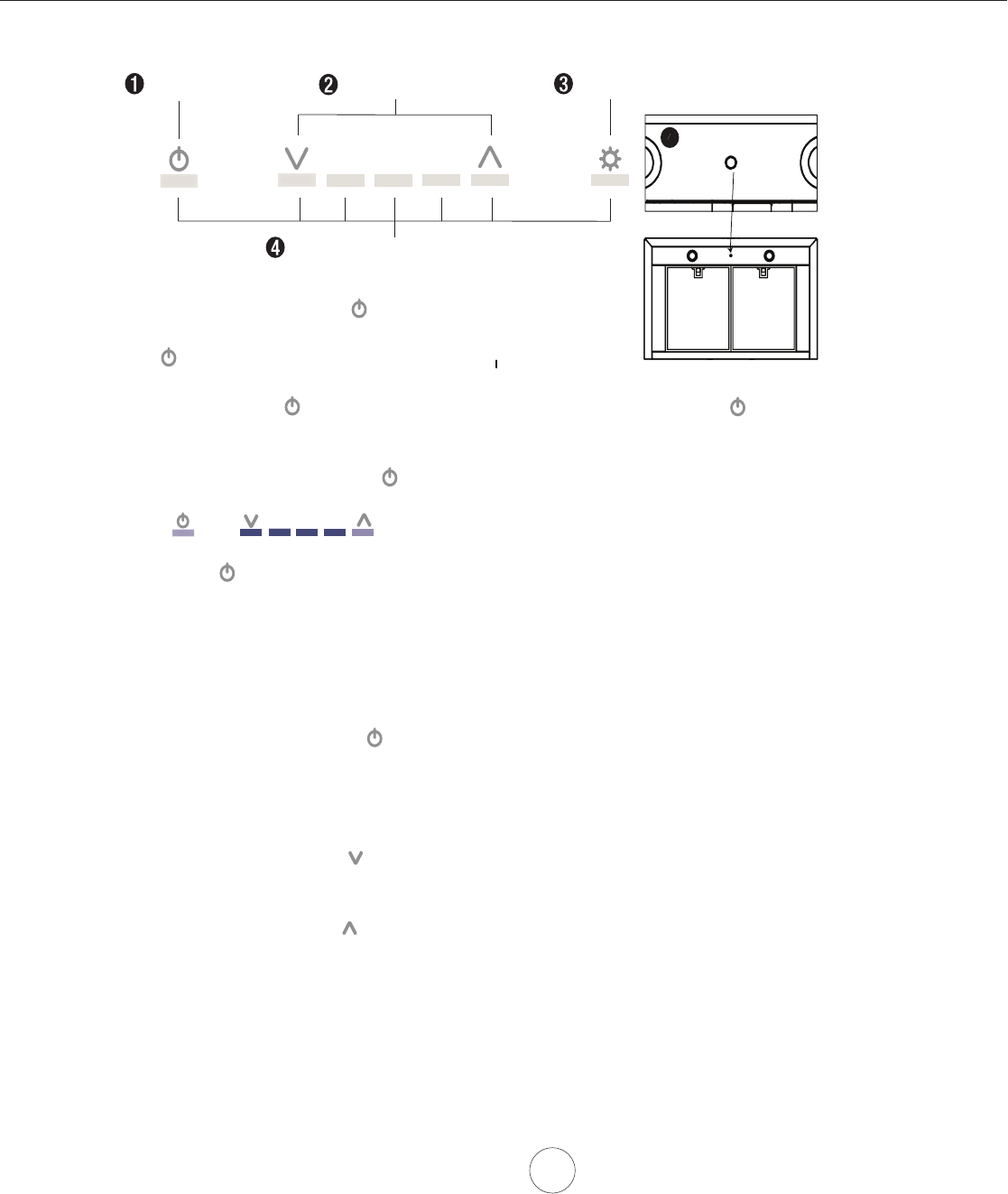 ❶ ❷ ❸

❹