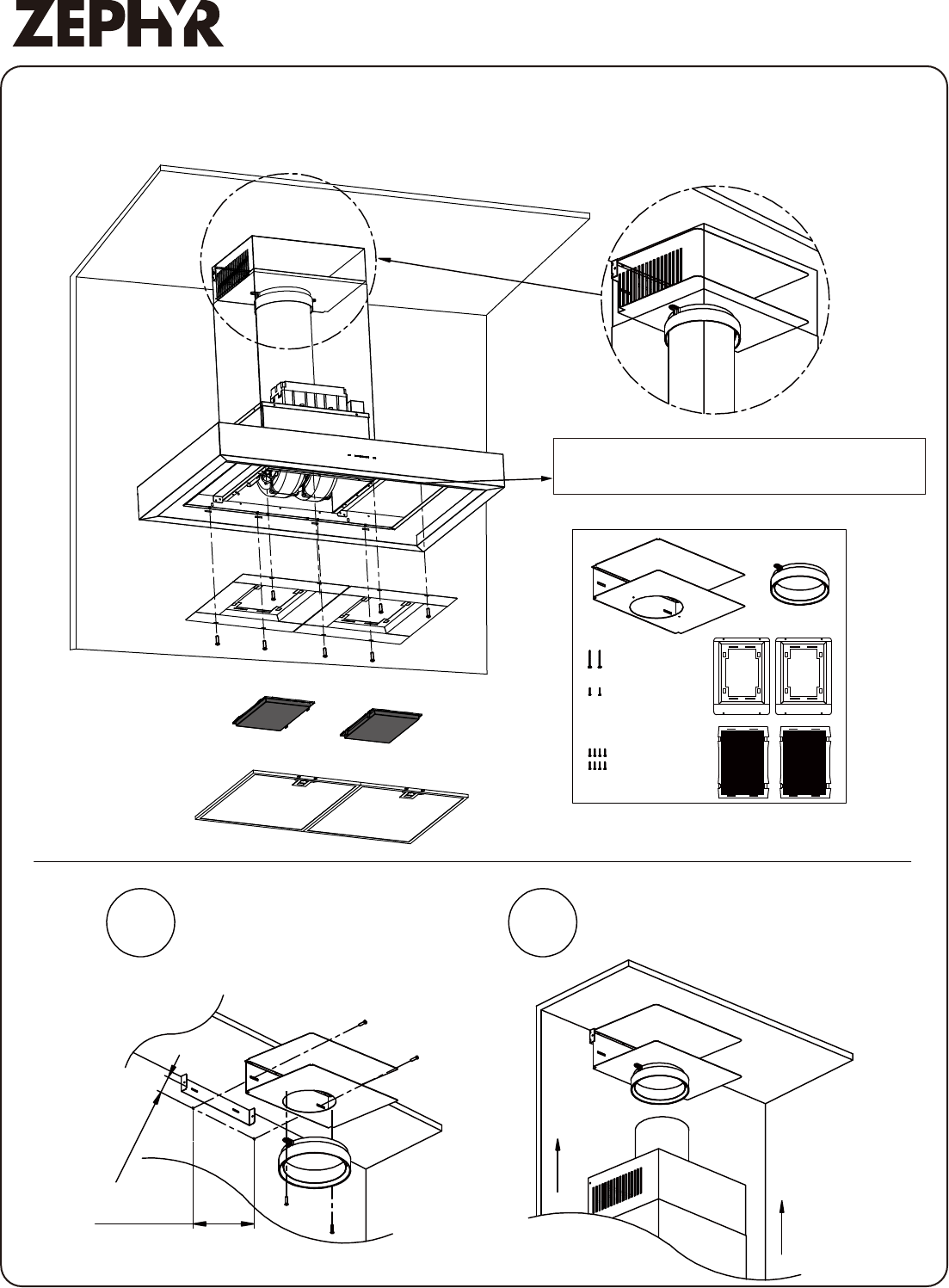 ZEPHYR