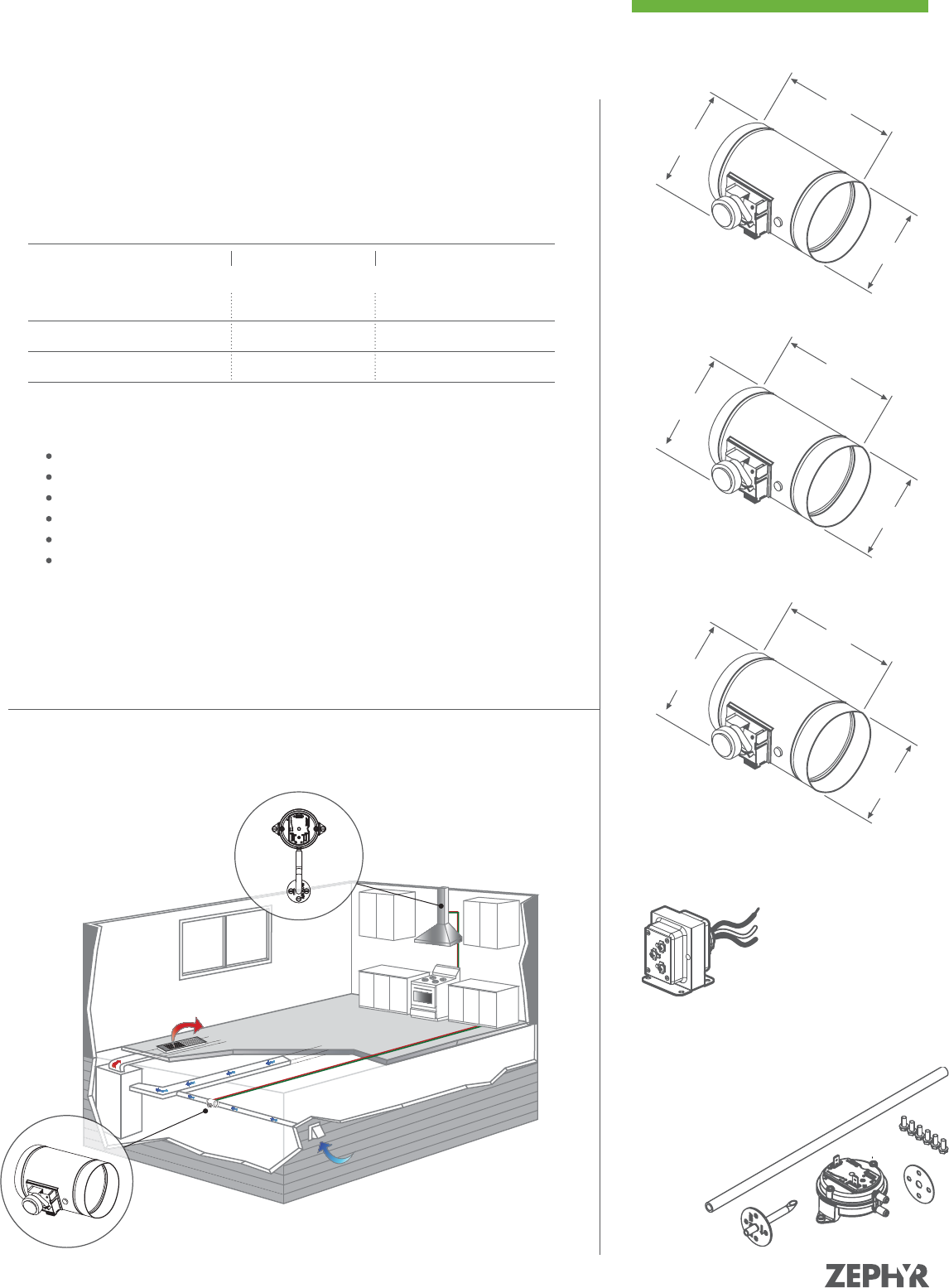 ZEPHYR