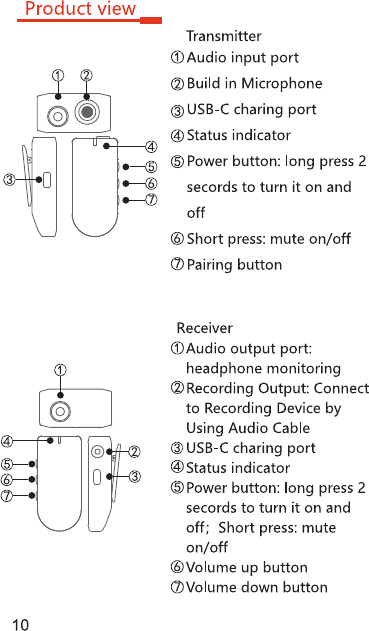 Product view

①　②

③

④
⑤
⑥
⑦

Transmitter
① Audio input port
② Build in Microphone
③ USB-C charing port
④ Status indicator
⑤ Power button: long press 2 secords to turn it on and off
⑥ Short press: mute on/off
⑦ Pairing button

①

④
⑤
⑥
⑦

②
③

Receiver
① Audio output port: headphone monitoring
② Recording Output: Connect to Recording Device by Using Audio Cable
③ USB-C charing port
④ Status indicator
⑤ Power button: long press 2 secords to turn it on and off; Short press: mute on/off
⑥ Volume up button
⑦ Volume down button

10