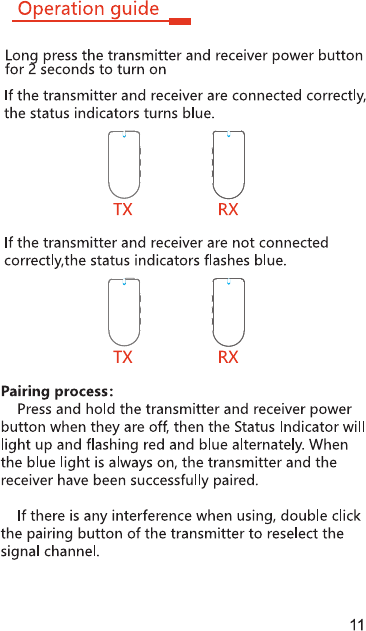 Operation guide

Long press the transmitter and receiver power button for 2 seconds to turn on

If the transmitter and receiver are connected correctly, the status indicators turns blue.

TX RX

If the transmitter and receiver are not connected correctly,the status indicators flashes blue.

TX RX

Pairing process:
Press and hold the transmitter and receiver power button when they are off, then the Status Indicator will light up and flashing red and blue alternately. When the blue light is always on, the transmitter and the receiver have been successfully paired.

If there is any interference when using, double click the pairing button of the transmitter to reselect the signal channel.

11