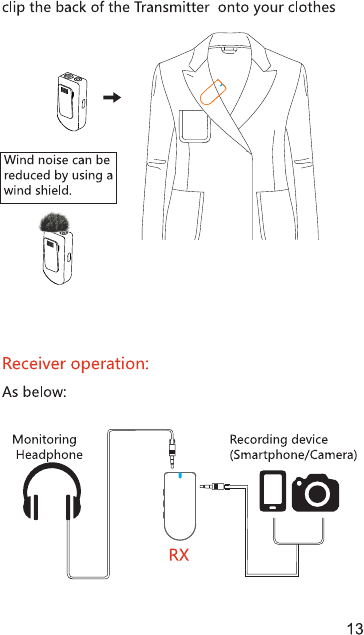 clip the back of the Transmitter  onto your clothes

Wind noise can be reduced by using a wind shield.

Receiver operation:

As below:

Monitoring Headphone

Recording device (Smartphone/Camera)

RX

13