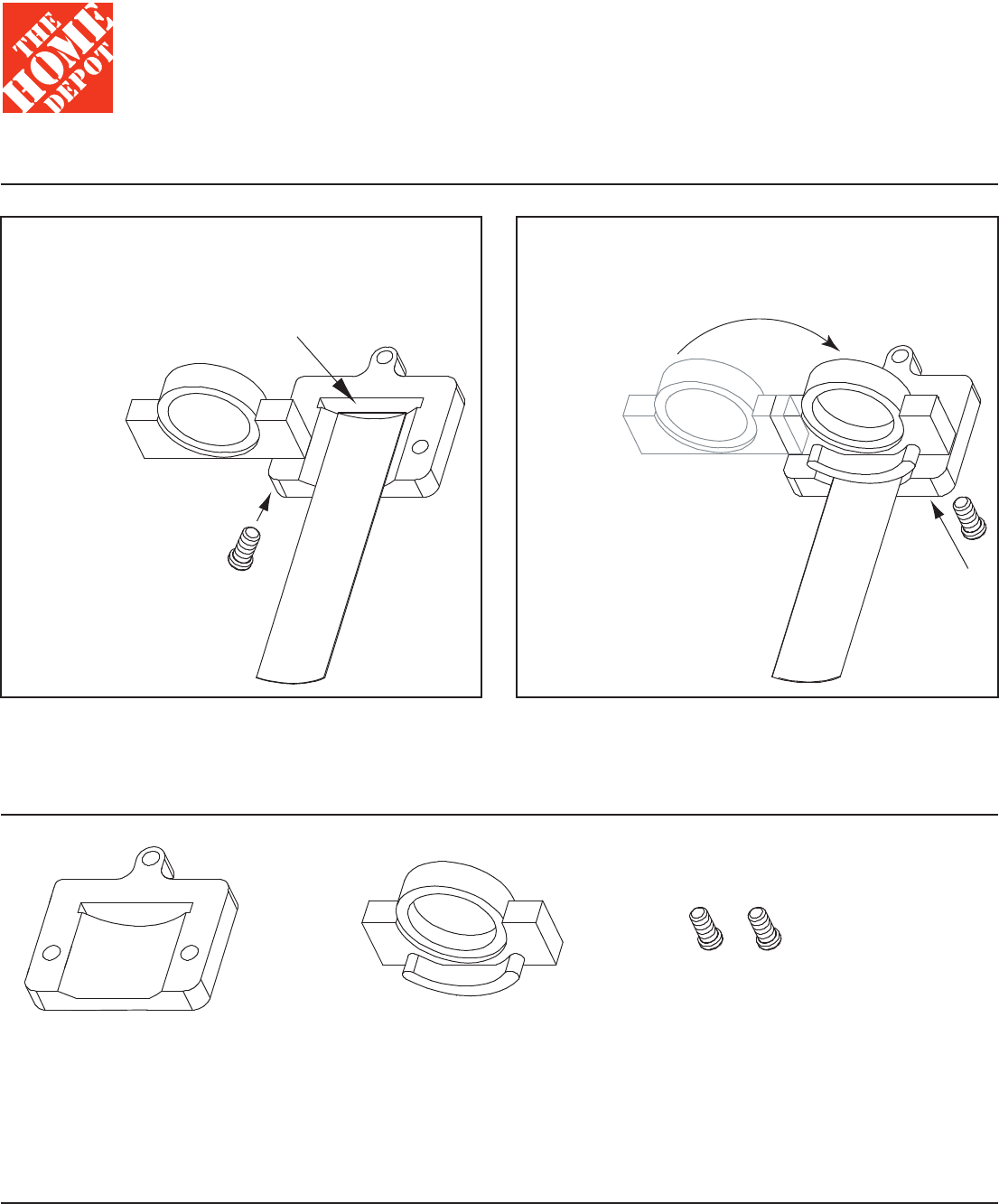 THE HOME DEPOT