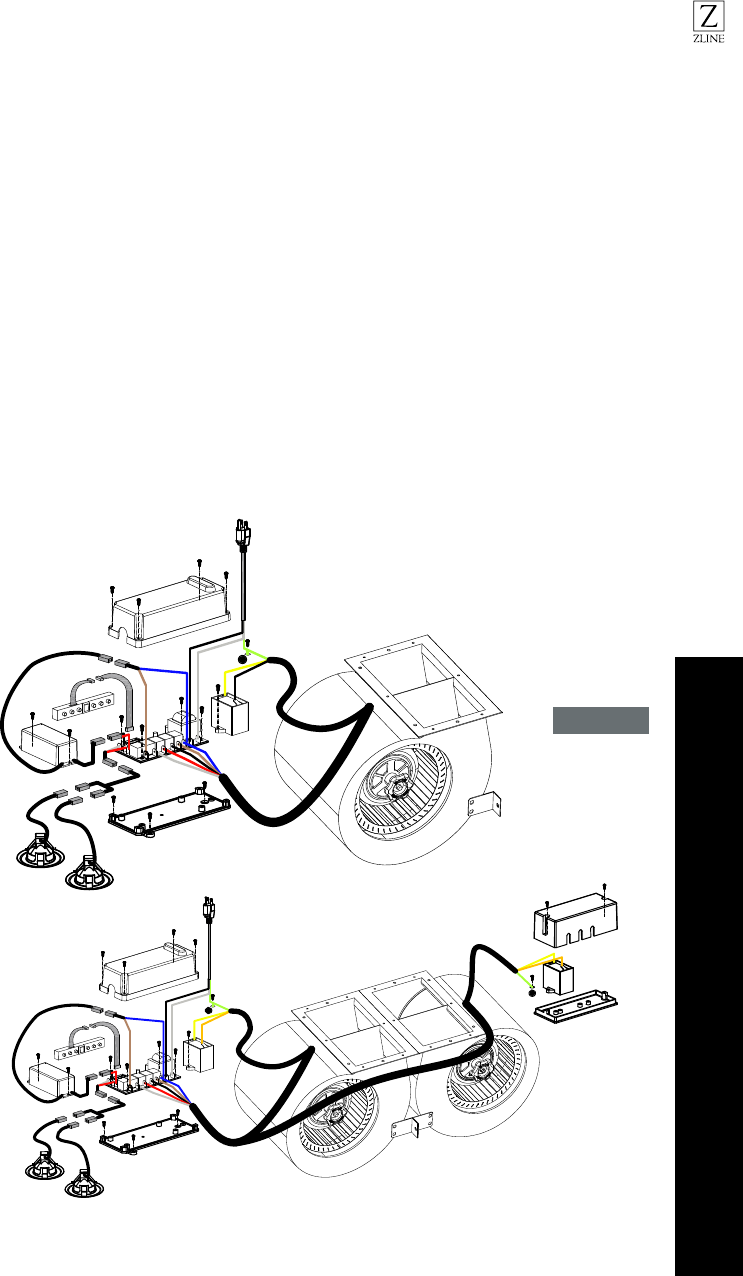 Z
ZLINE