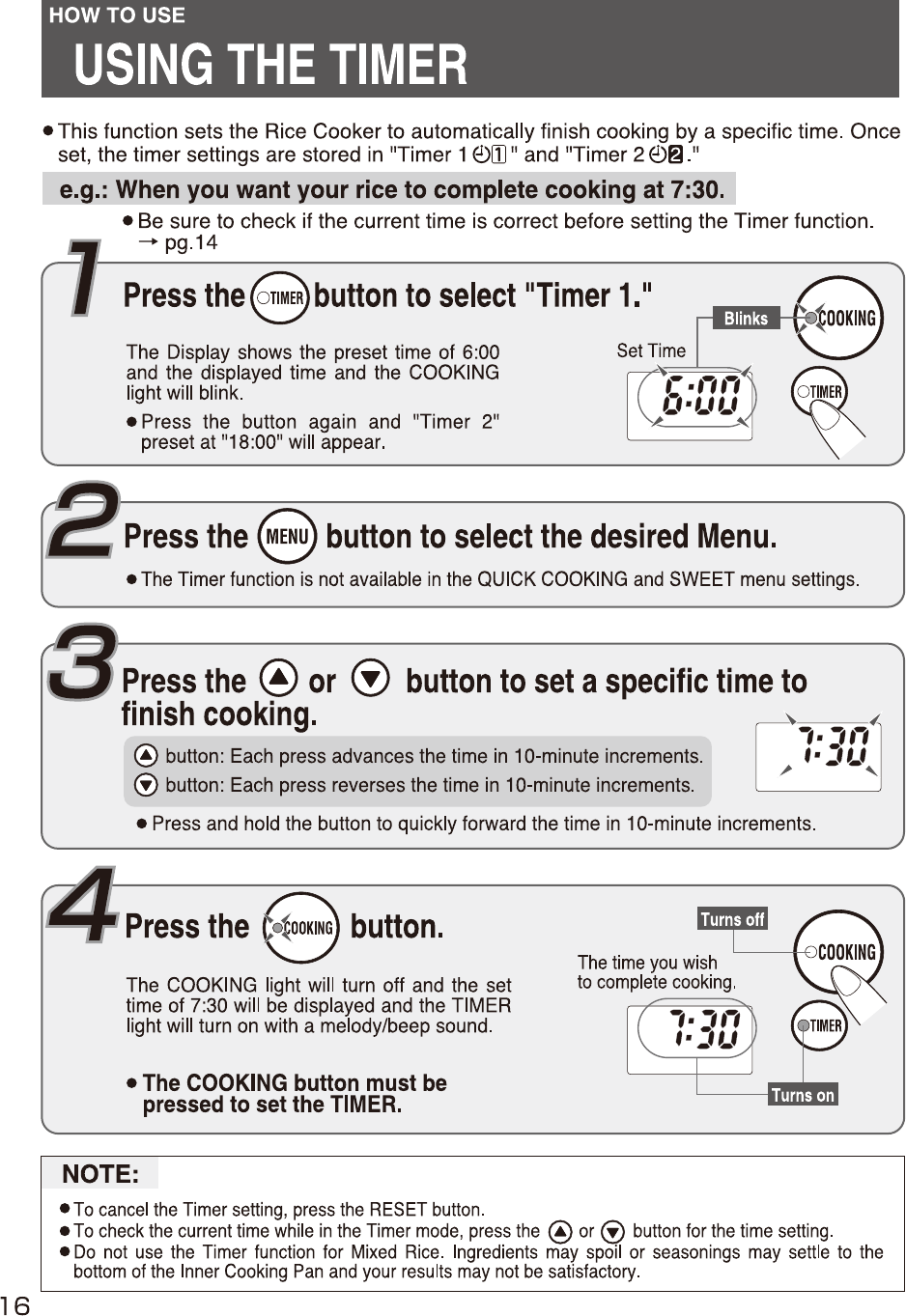 HOW TO USE

USING THE TIMER

● This function sets the Rice Cooker to automatically finish cooking by a specific time. Once set, the timer settings are stored in "Timer 1 1" and "Timer 2 2."

e.g.: When you want your rice to complete cooking at 7:30.

● Be sure to check if the current time is correct before setting the Timer function. → pg.14

1 Press the TIMER button to select "Timer 1."

The Display shows the preset time of 6:00 and the displayed time and the COOKING light will blink.

● Press the button again and "Timer 2" preset at "18:00" will appear.

Blinks

COOKING

Set Time

6:00

TIMER

2 Press the MENU button to select the desired Menu.

● The Timer function is not available in the QUICK COOKING and SWEET menu settings.

3 Press the ▲ or ▼ button to set a specific time to finish cooking.

▲ button: Each press advances the time in 10-minute increments.
▼ button: Each press reverses the time in 10-minute increments.

7:30

● Press and hold the button to quickly forward the time in 10-minute increments.

4 Press the COOKING button.

The COOKING light will turn off and the set time of 7:30 will be displayed and the TIMER light will turn on with a melody/beep sound.

● The COOKING button must be pressed to set the TIMER.

Turns off

COOKING

The time you wish to complete cooking.

7:30

TIMER

Turns on

NOTE:

● To cancel the Timer setting, press the RESET button.
● To check the current time while in the Timer mode, press the ▲ or ▼ button for the time setting.
● Do not use the Timer function for Mixed Rice. Ingredients may spoil or seasonings may settle to the bottom of the Inner Cooking Pan and your results may not be satisfactory.

16