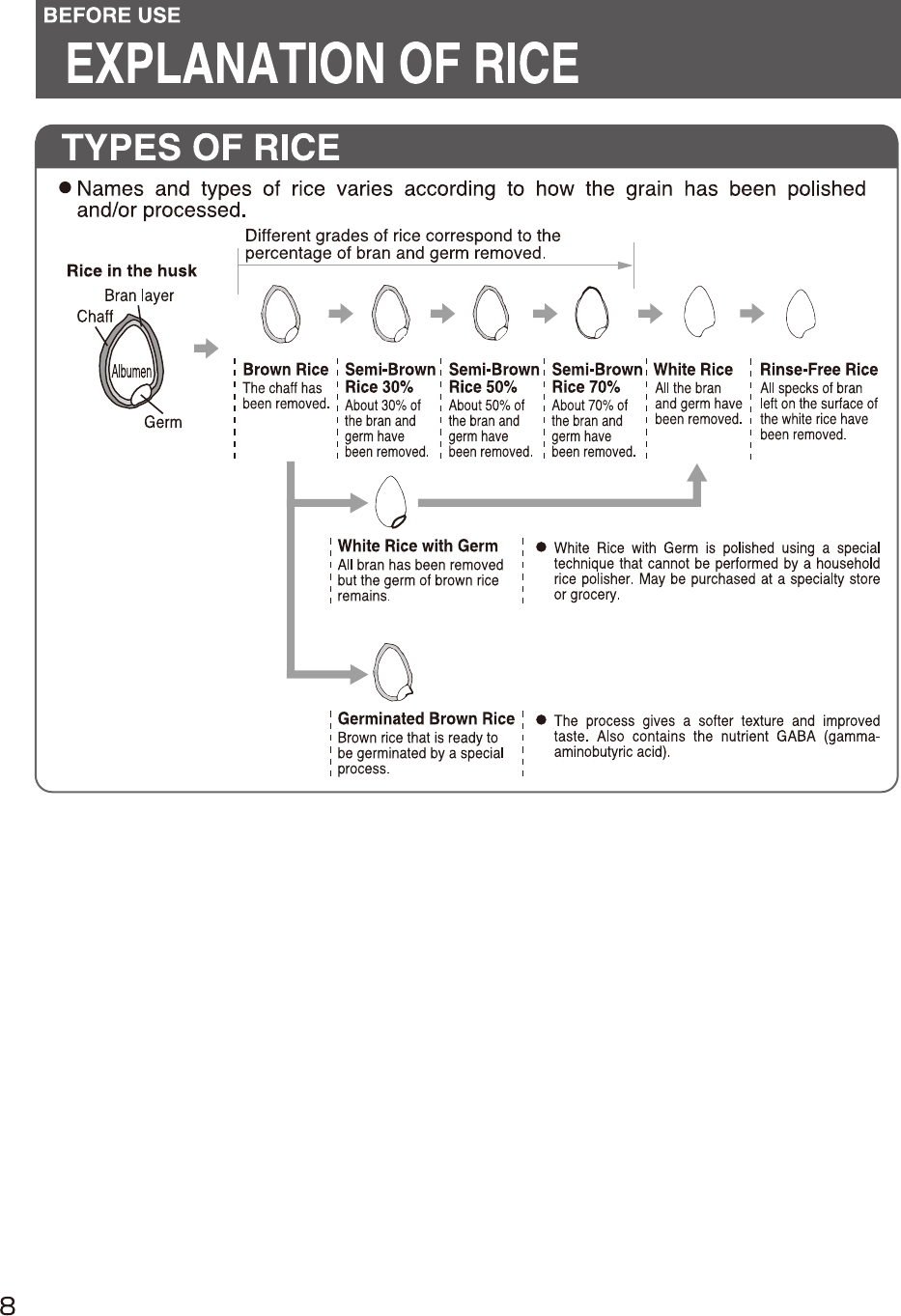 BEFORE USE

EXPLANATION OF RICE

TYPES OF RICE

● Names and types of rice varies according to how the grain has been polished and/or processed.

Different grades of rice correspond to the percentage of bran and germ removed.

Rice in the husk
Bran layer
Chaff
Albumen
Germ

Brown Rice
The chaff has been removed.

Semi-Brown Rice 30%
About 30% of the bran and germ have been removed.

Semi-Brown Rice 50%
About 50% of the bran and germ have been removed.

Semi-Brown Rice 70%
About 70% of the bran and germ have been removed.

White Rice
All the bran and germ have been removed.

Rinse-Free Rice
All specks of bran left on the surface of the white rice have been removed.

White Rice with Germ
All bran has been removed but the germ of brown rice remains.

● White Rice with Germ is polished using a special technique that cannot be performed by a household rice polisher. May be purchased at a specialty store or grocery.

Germinated Brown Rice
Brown rice that is ready to be germinated by a special process.

● The process gives a softer texture and improved taste. Also contains the nutrient GABA (gamma-aminobutyric acid).

8