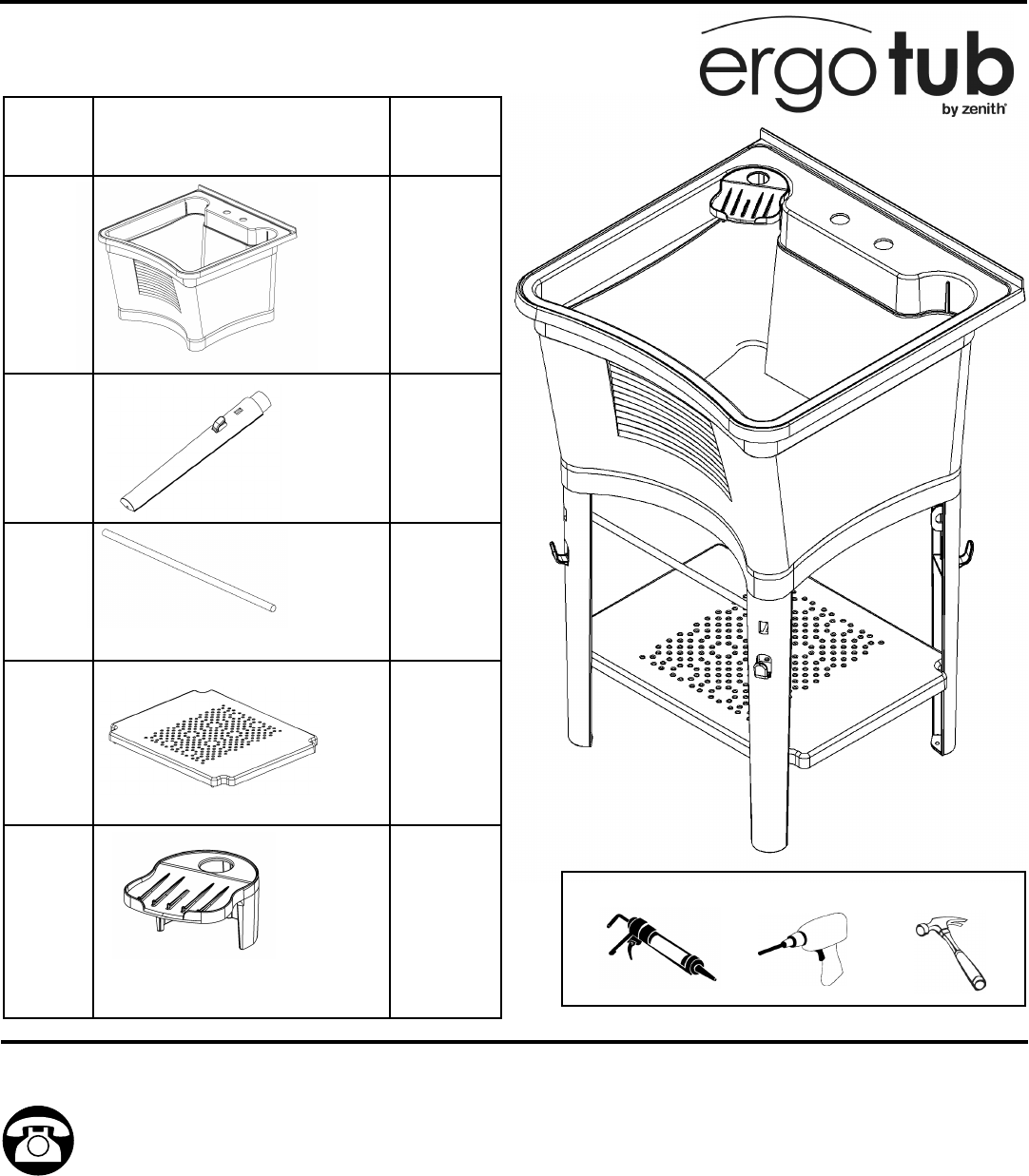 ergotub
by zenith